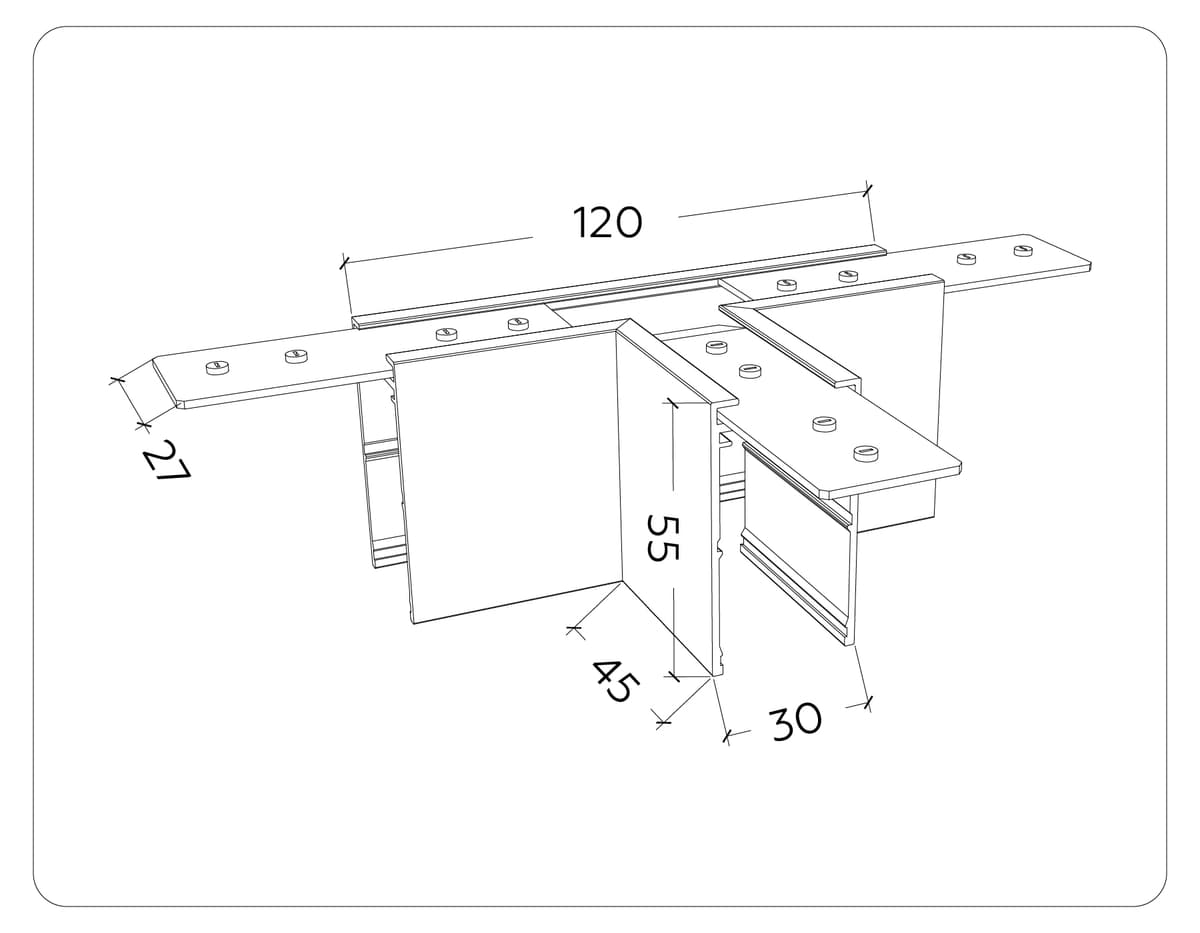 120
27
55
45
30