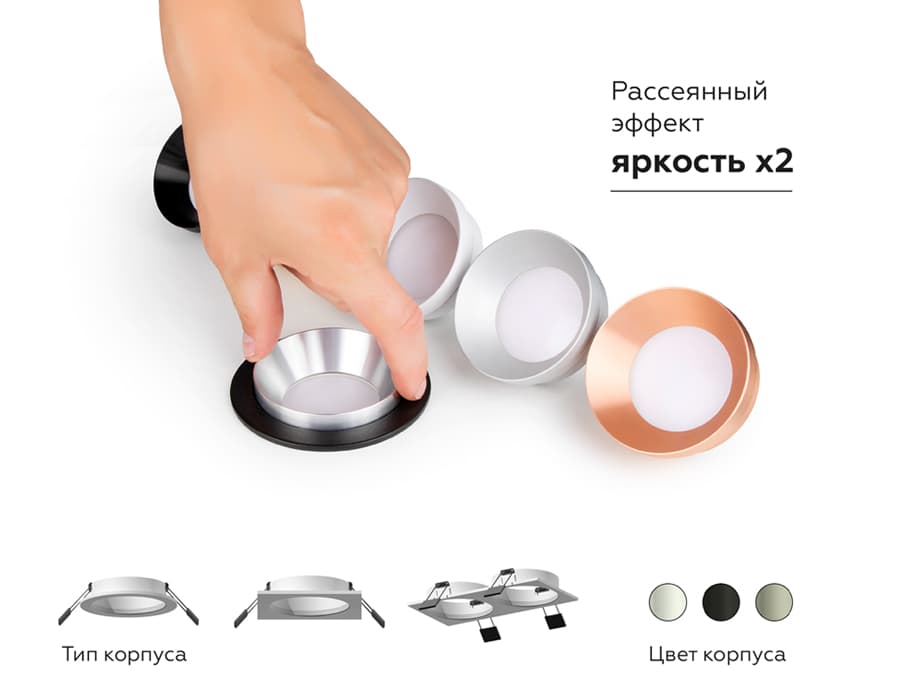 Рассеянный эффект
яркость x2

Тип корпуса

Цвет корпуса