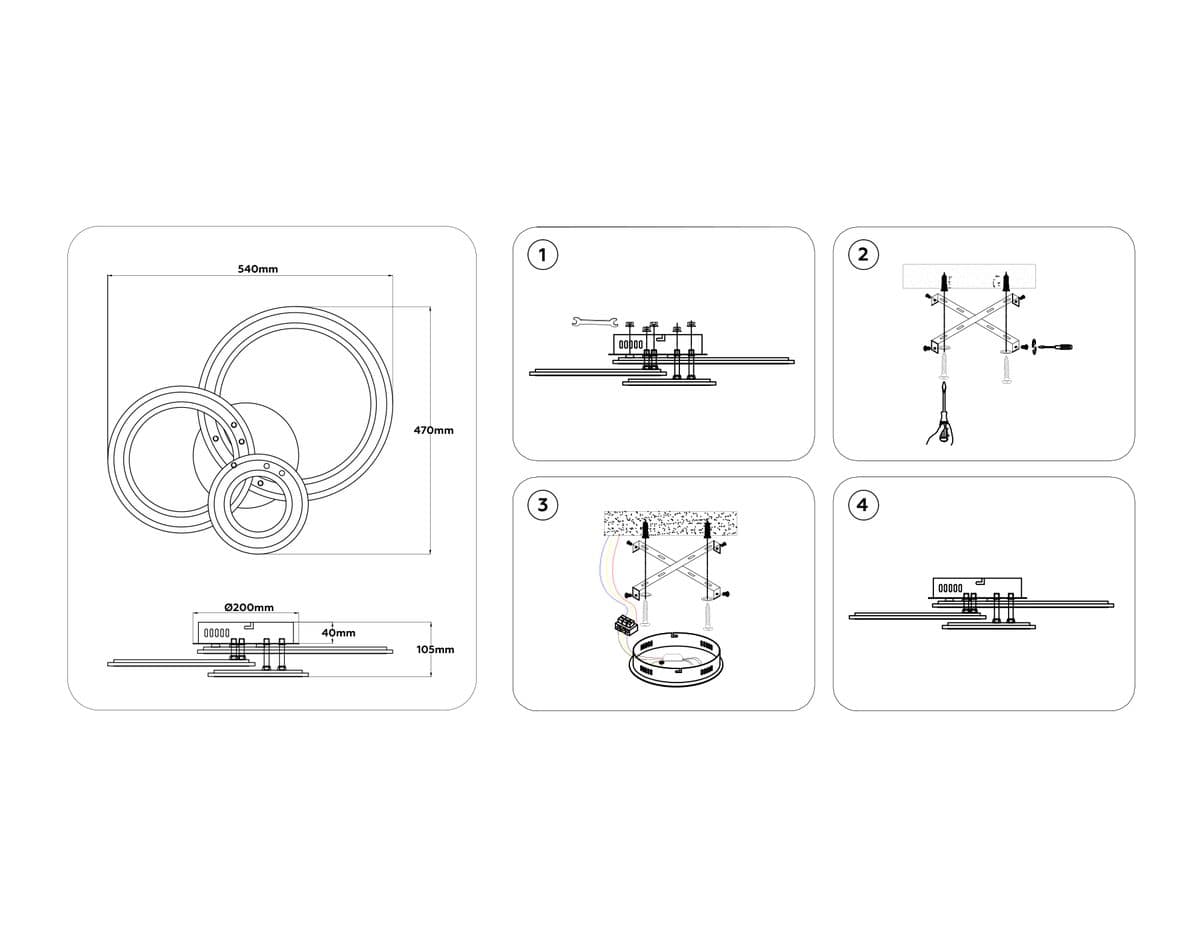 540mm

470mm

Ø200mm

40mm

105mm

1

2

3

4