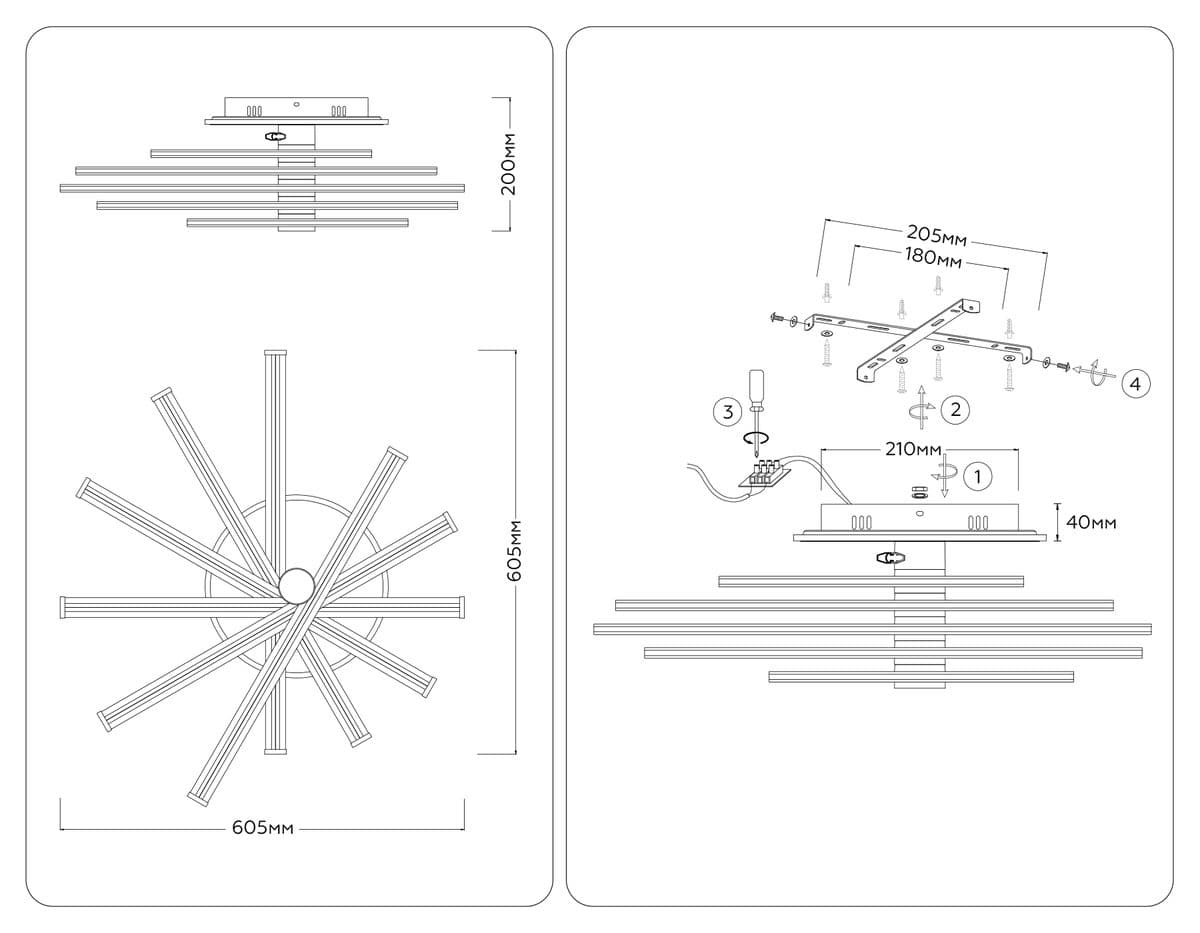 200мм

605мм

605мм

205мм

180мм

4

3

2

210мм

1

40мм