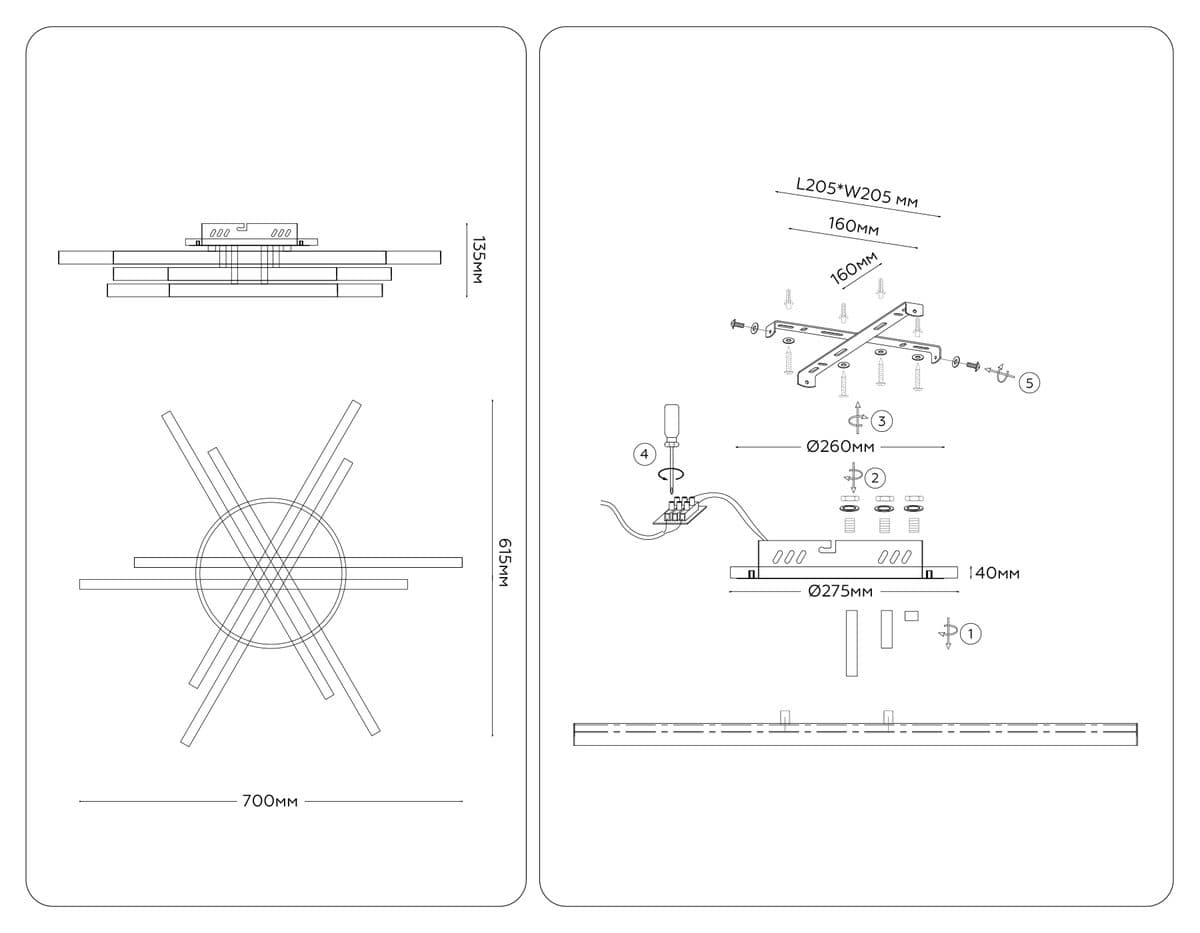 135мм

615мм

700мм

L205*W205 мм

160мм

160мм

5

3

Ø260мм

4

2

40мм

Ø275мм

1