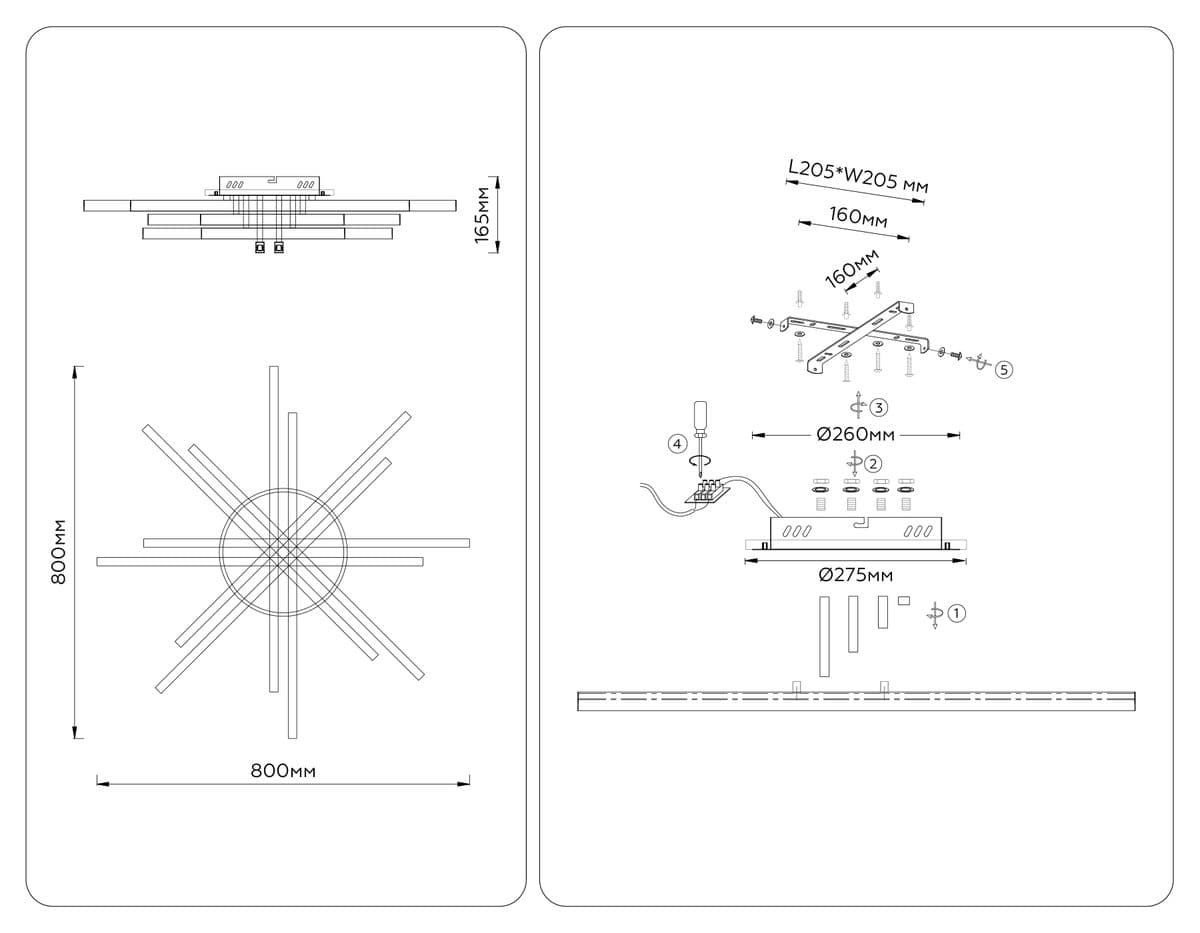 165мм

800мм

800мм

L205*W205 мм

160мм

160мм

5

3

4

Ø260мм

2

Ø275мм

1