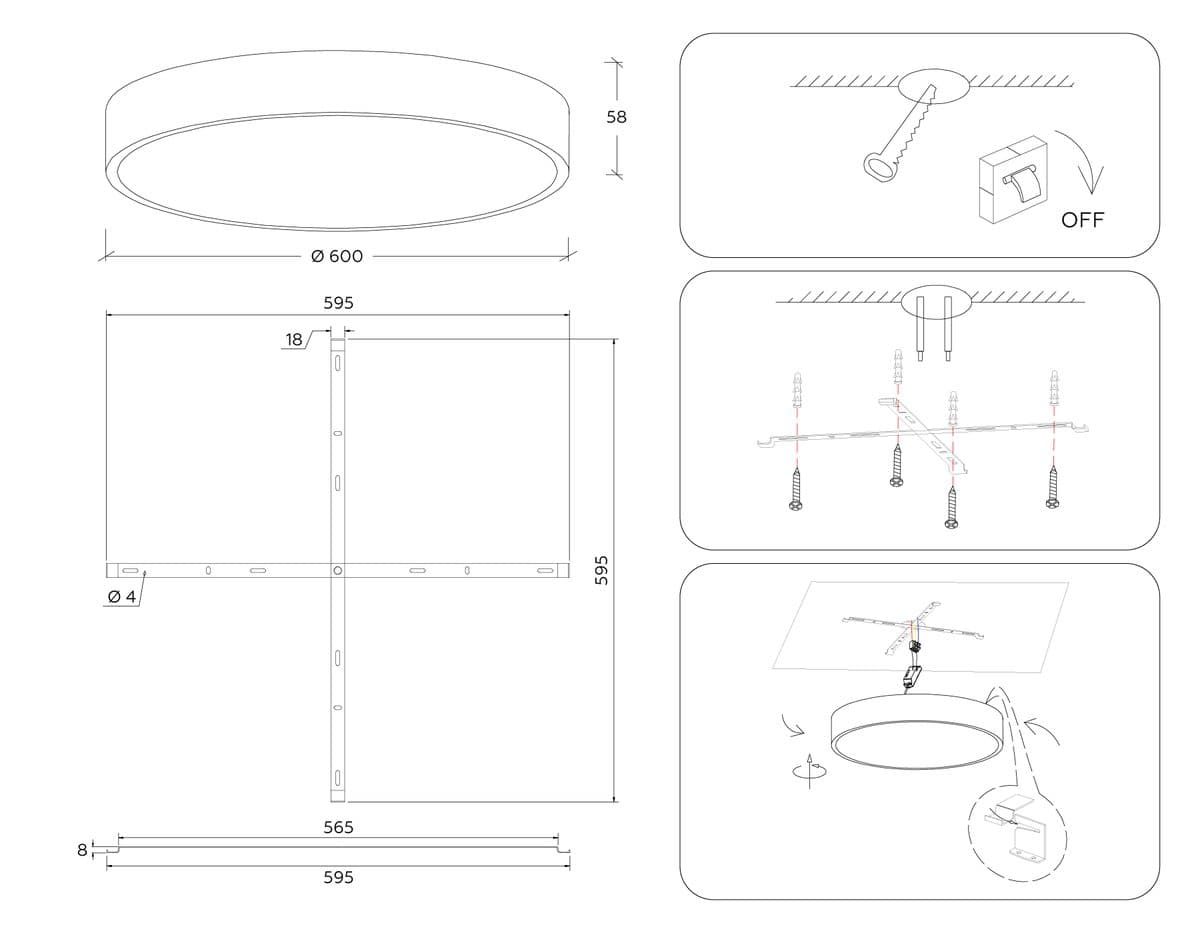 58

Ø 600

595

18

595

Ø 4

565

8

595

OFF