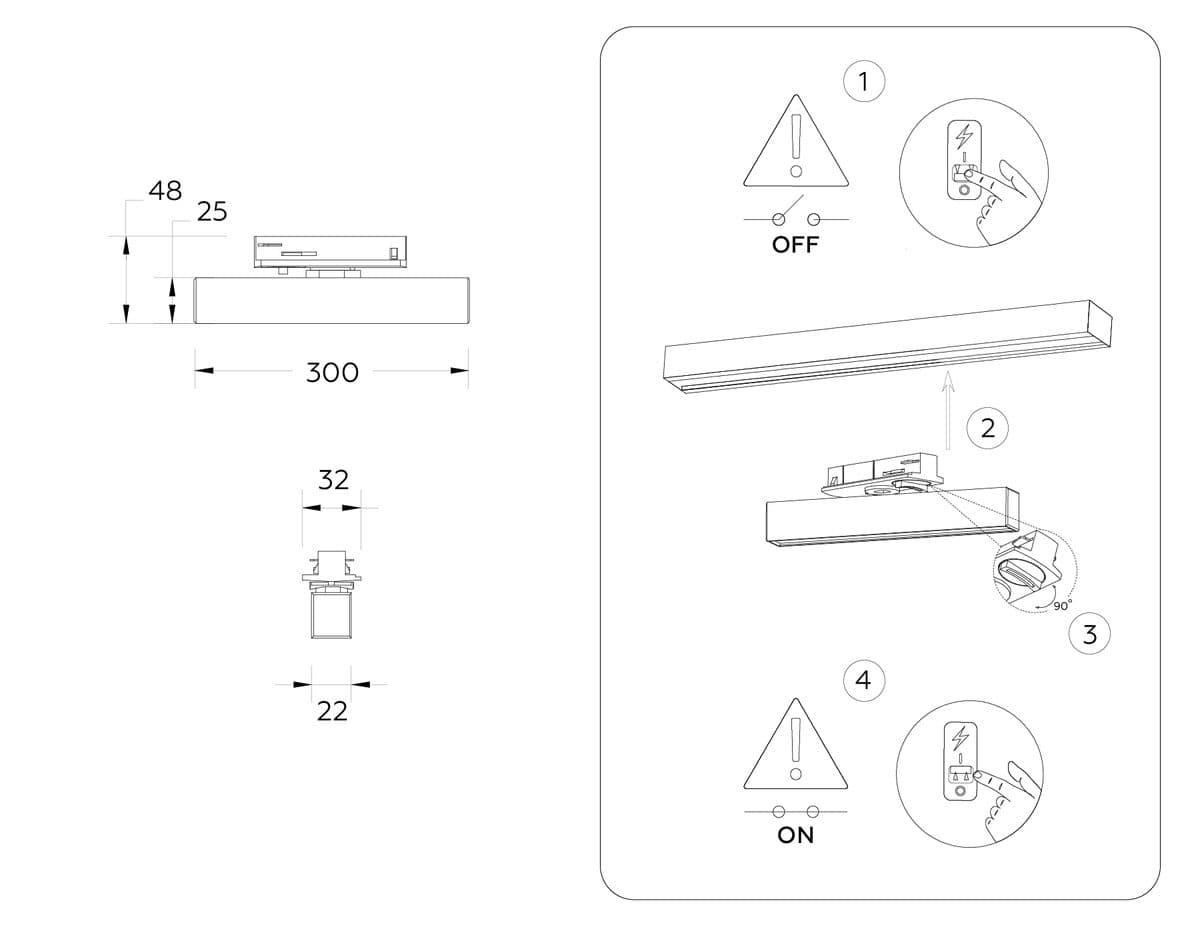 48
25
300
32
22

1
OFF
2
90°
3
4
ON