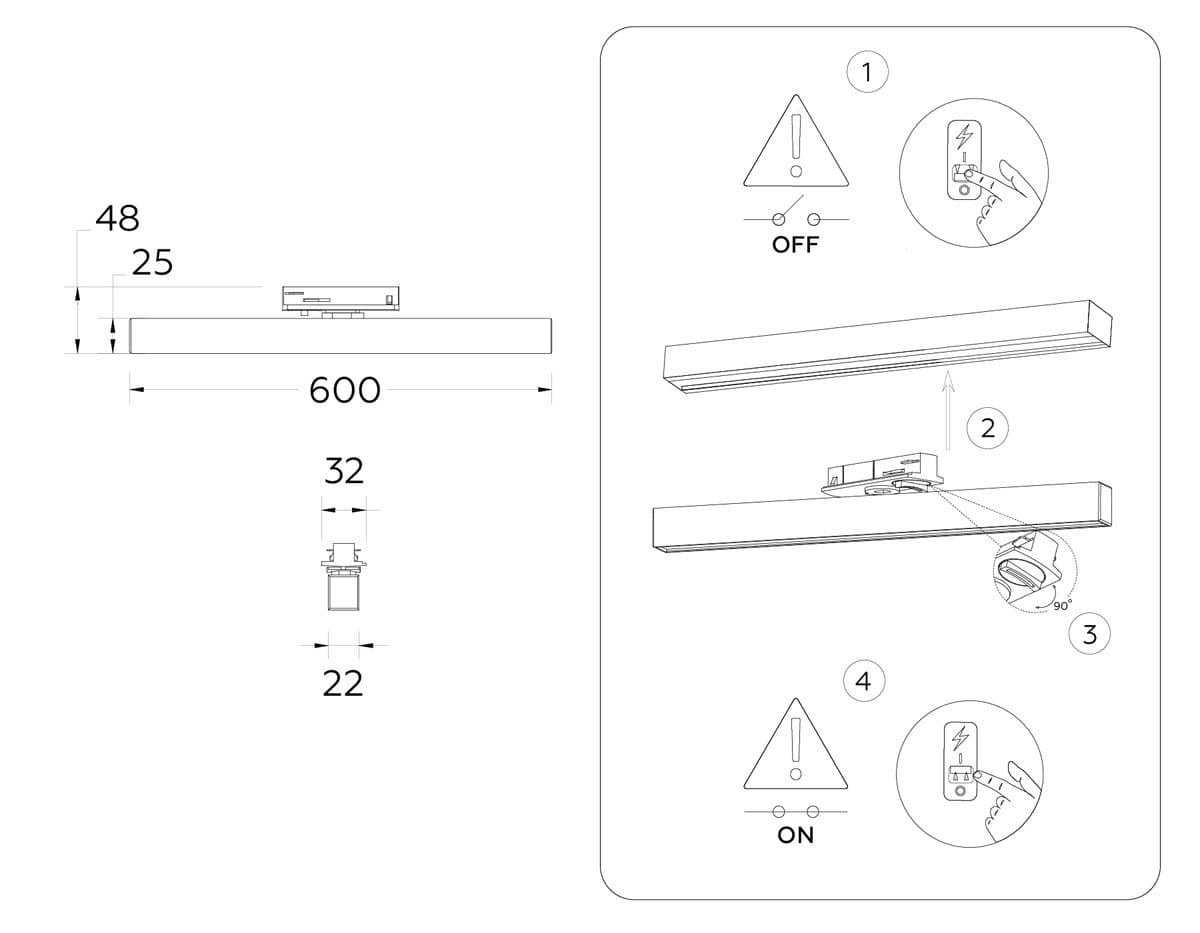 48
25
600
32
22

1
OFF
2
90°
3
4
ON