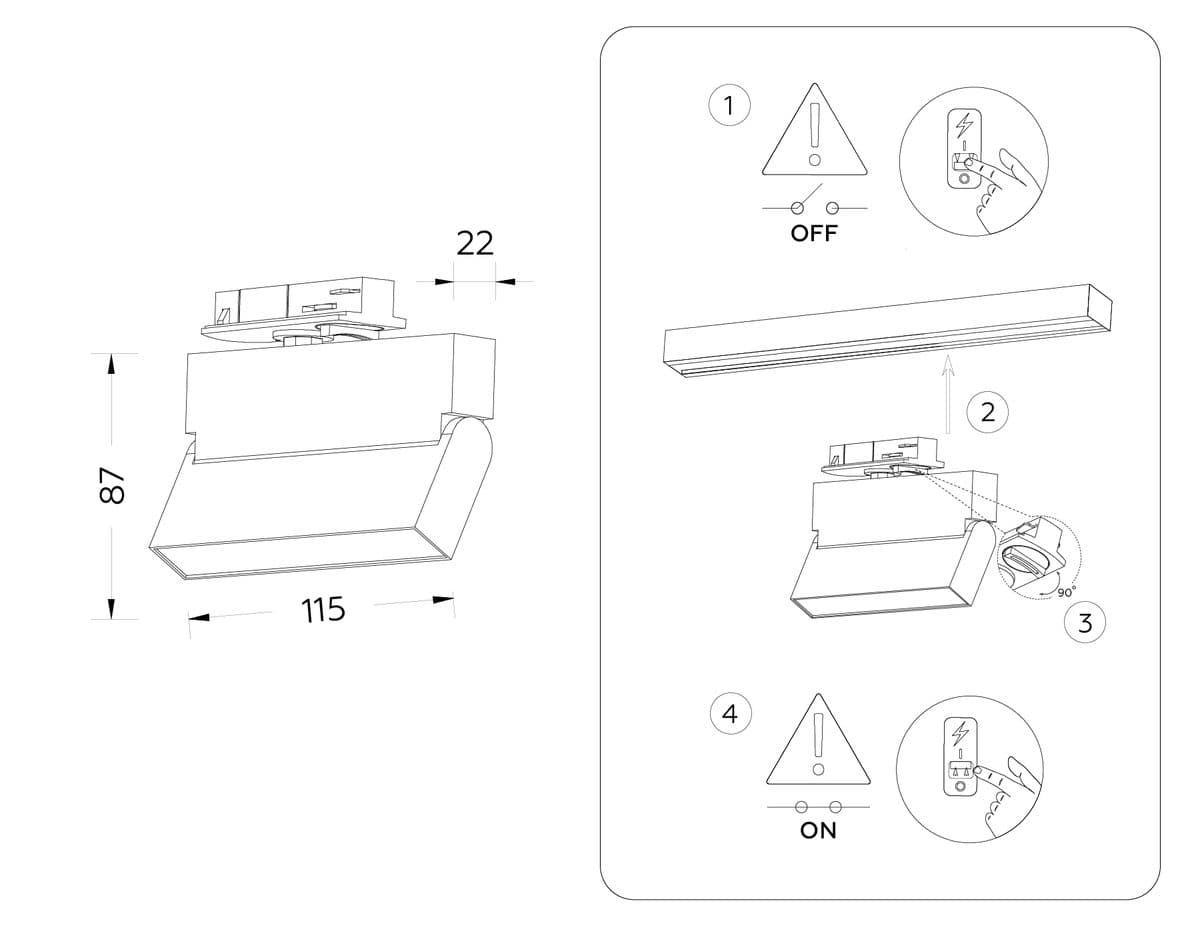 22

87

115

1

OFF

2

90°

3

4

ON