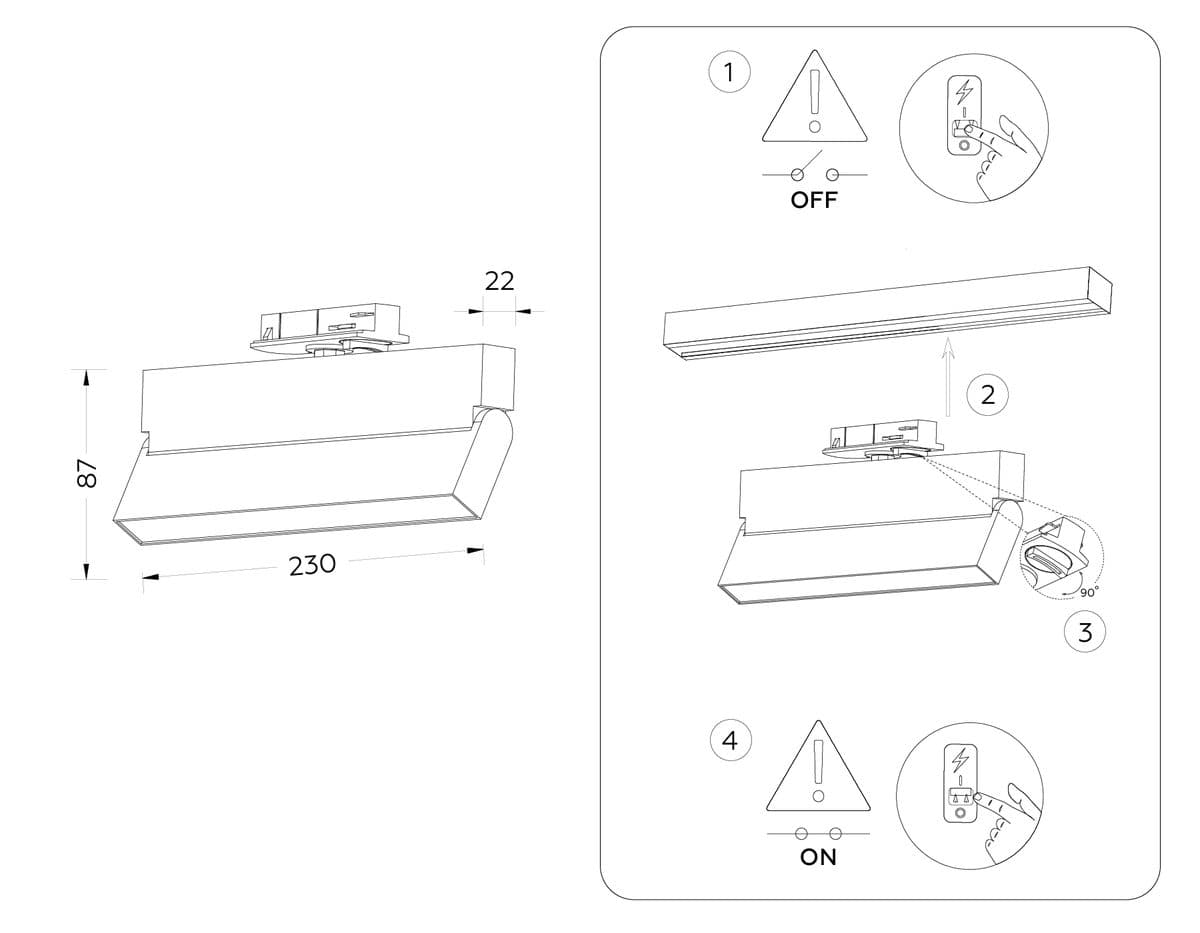 22

87

230

1

OFF

2

90°

3

4

ON