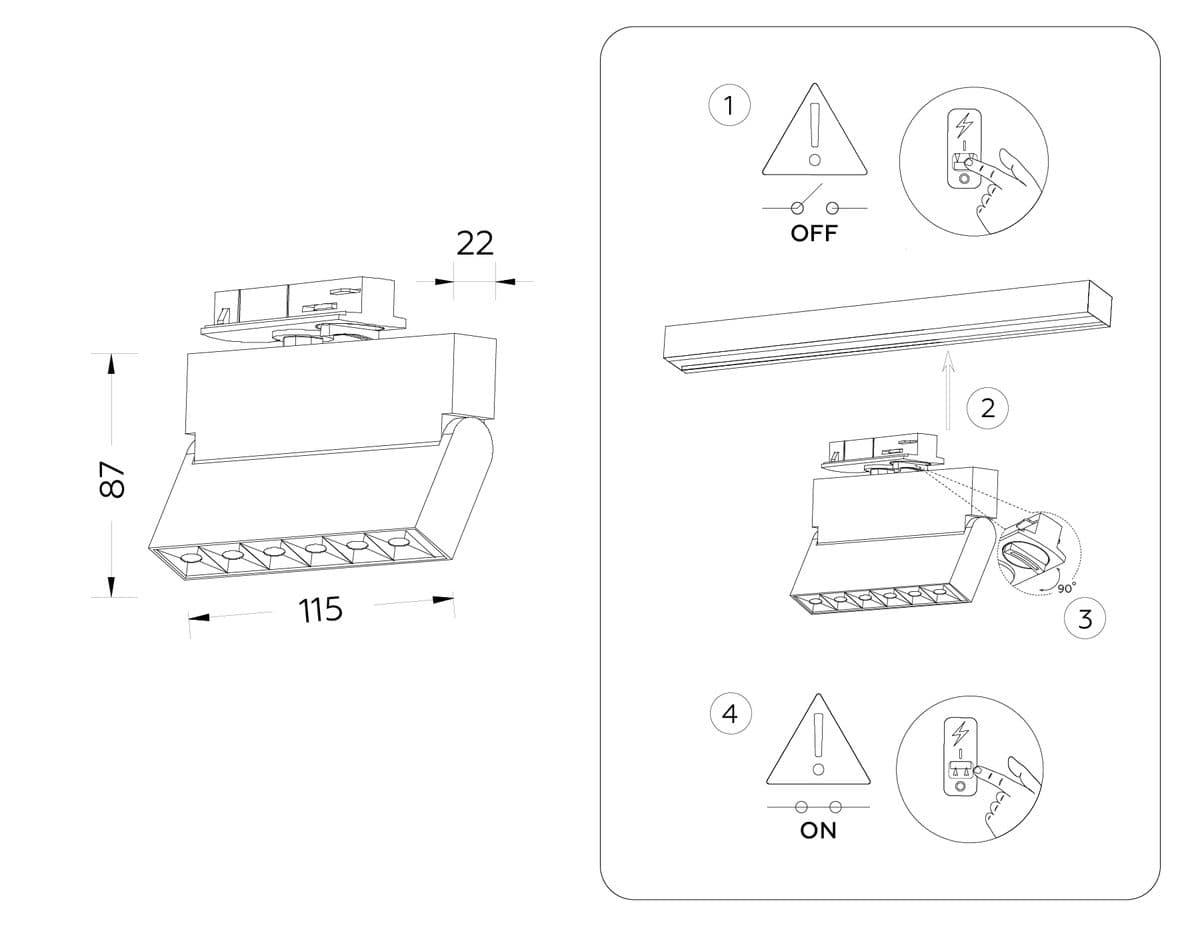 22

87

115

1

OFF

2

90°

3

4

ON