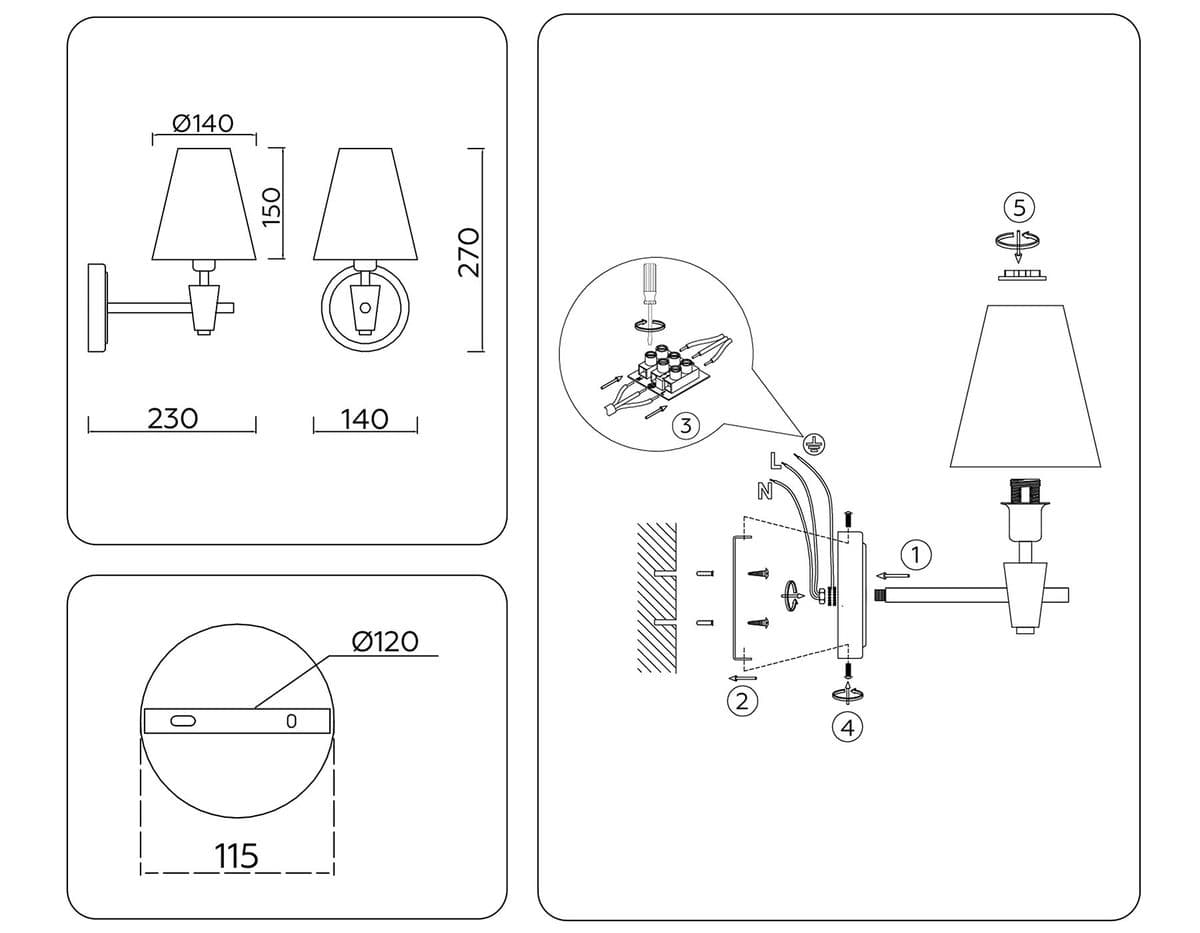 Ø140
150
270
230
140

Ø120
115

5
3
L
N
1
2
4