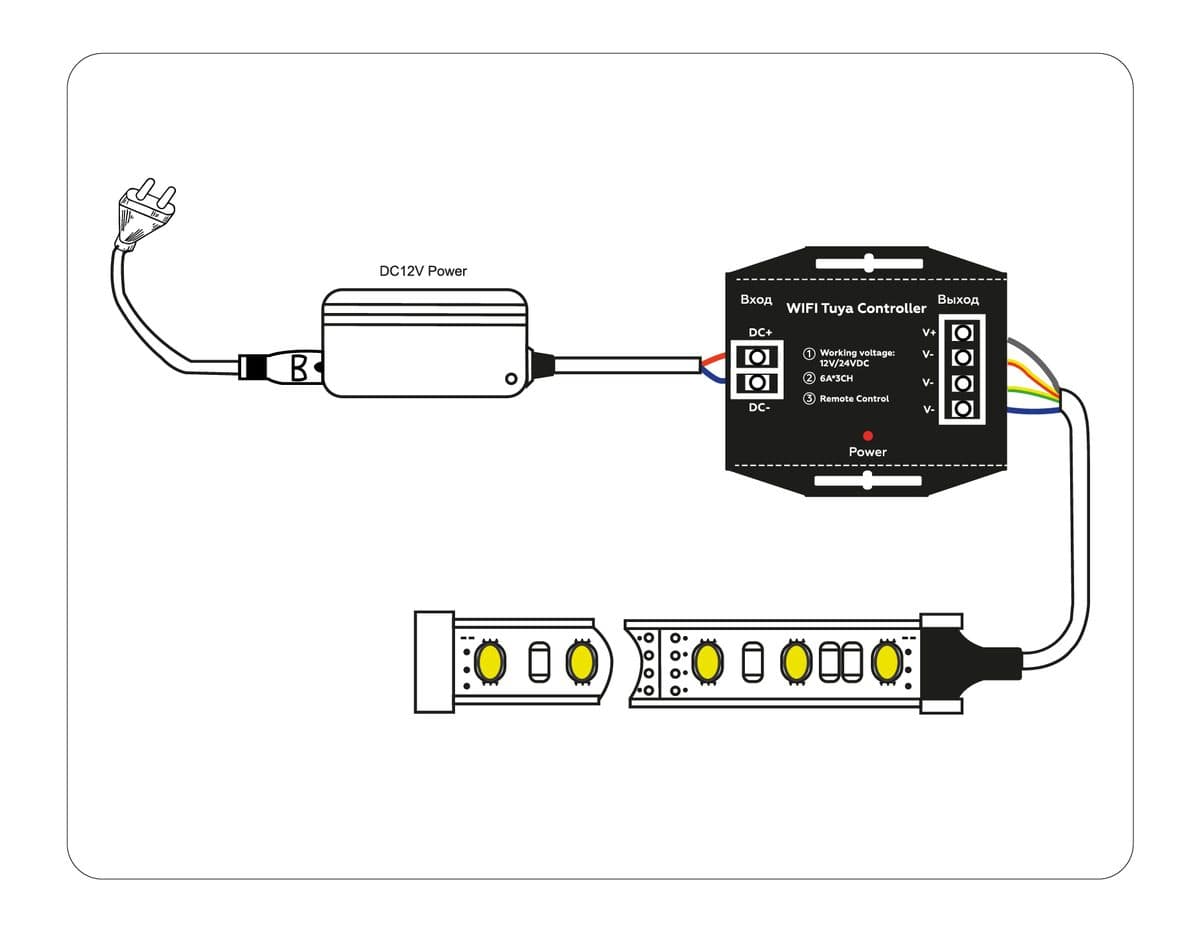 DC12V Power

Вход

WIFI Tuya Controller

Выход

DC+

DC-

① Working voltage: 12V/24VDC
② 6A*3CH
③ Remote Control

V+
V-
V-
V-

Power