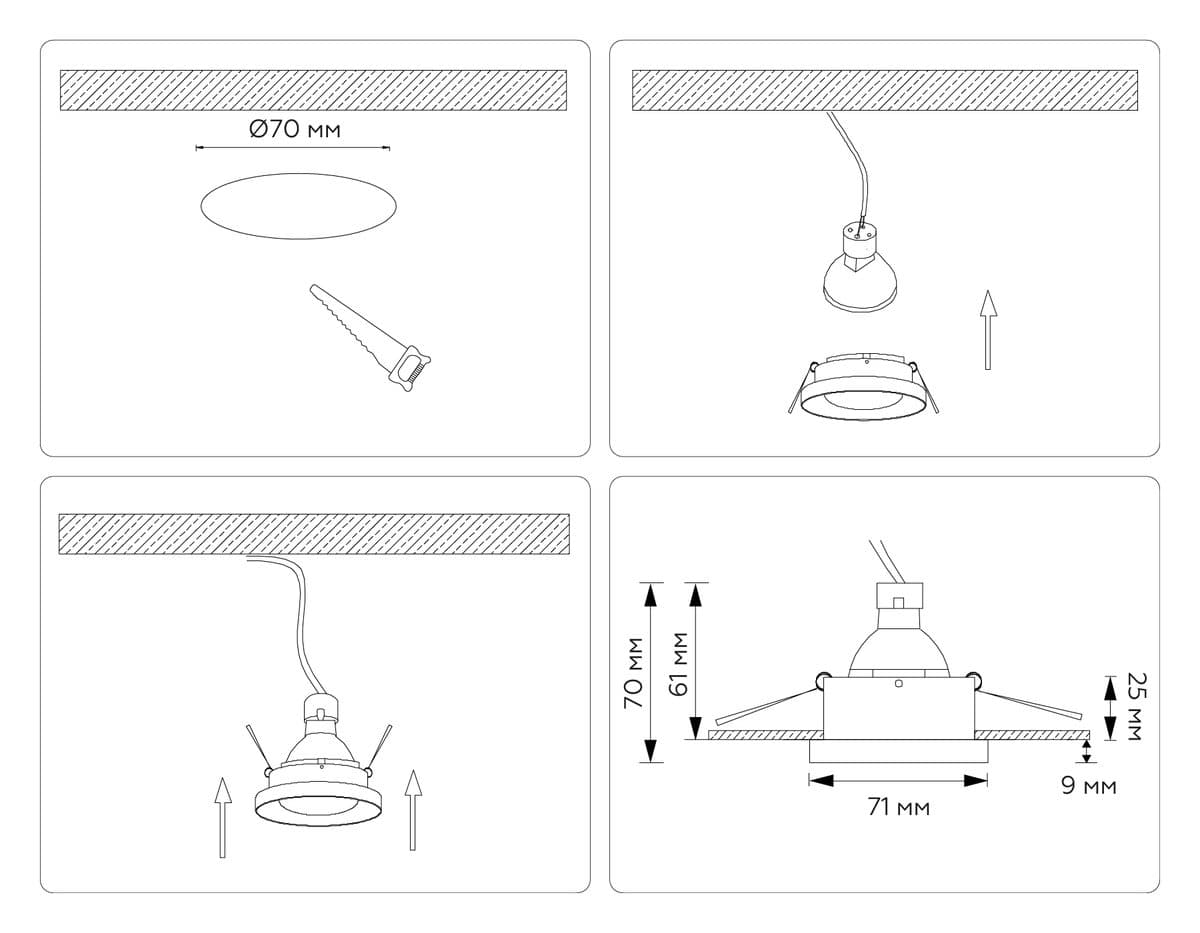 Ø70 мм

70 мм

61 мм

25 мм

9 мм

71 мм