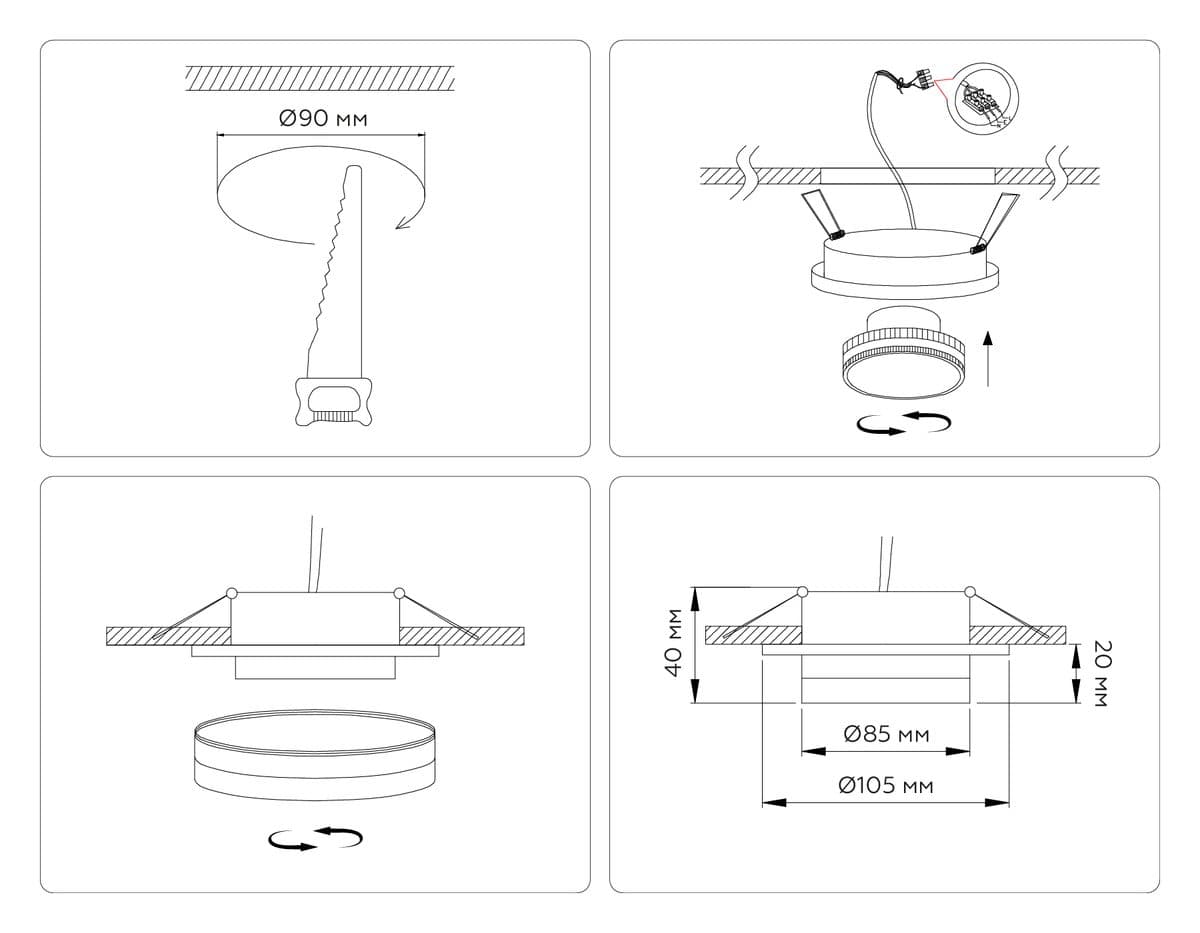 Ø90 мм

40 мм

20 мм

Ø85 мм

Ø105 мм