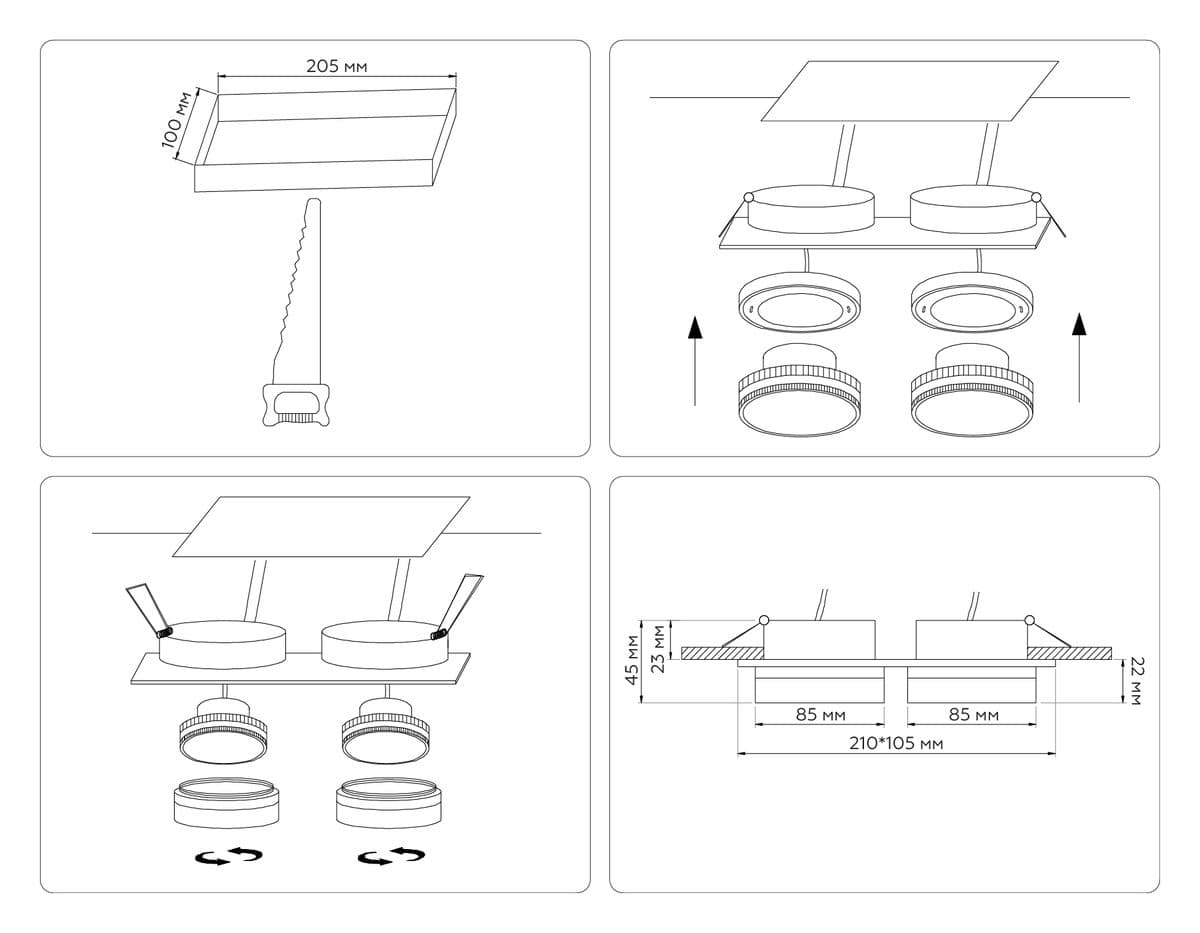 205 мм
100 мм

45 мм
23 мм
22 мм
85 мм
85 мм
210*105 мм