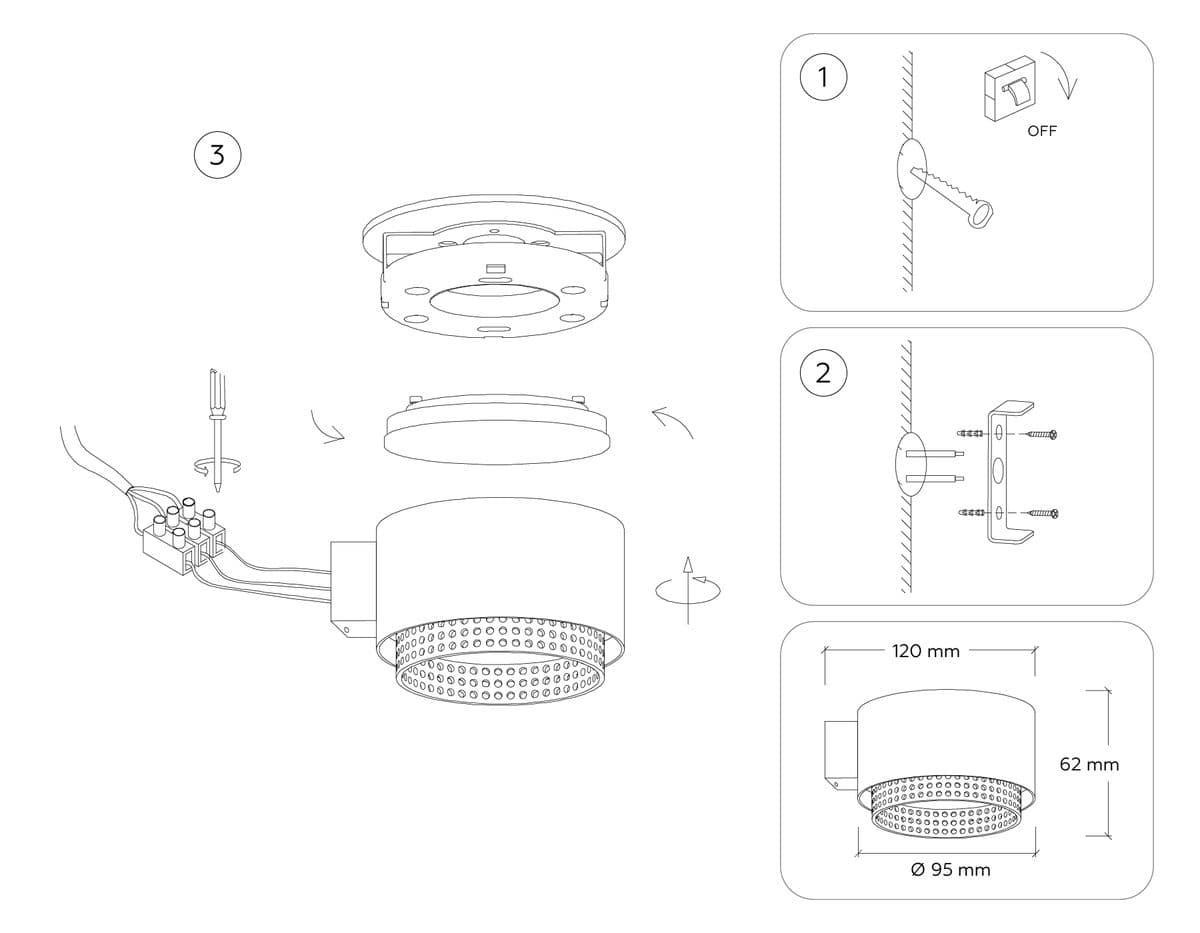 3

1

OFF

2

120 mm

62 mm

Ø 95 mm