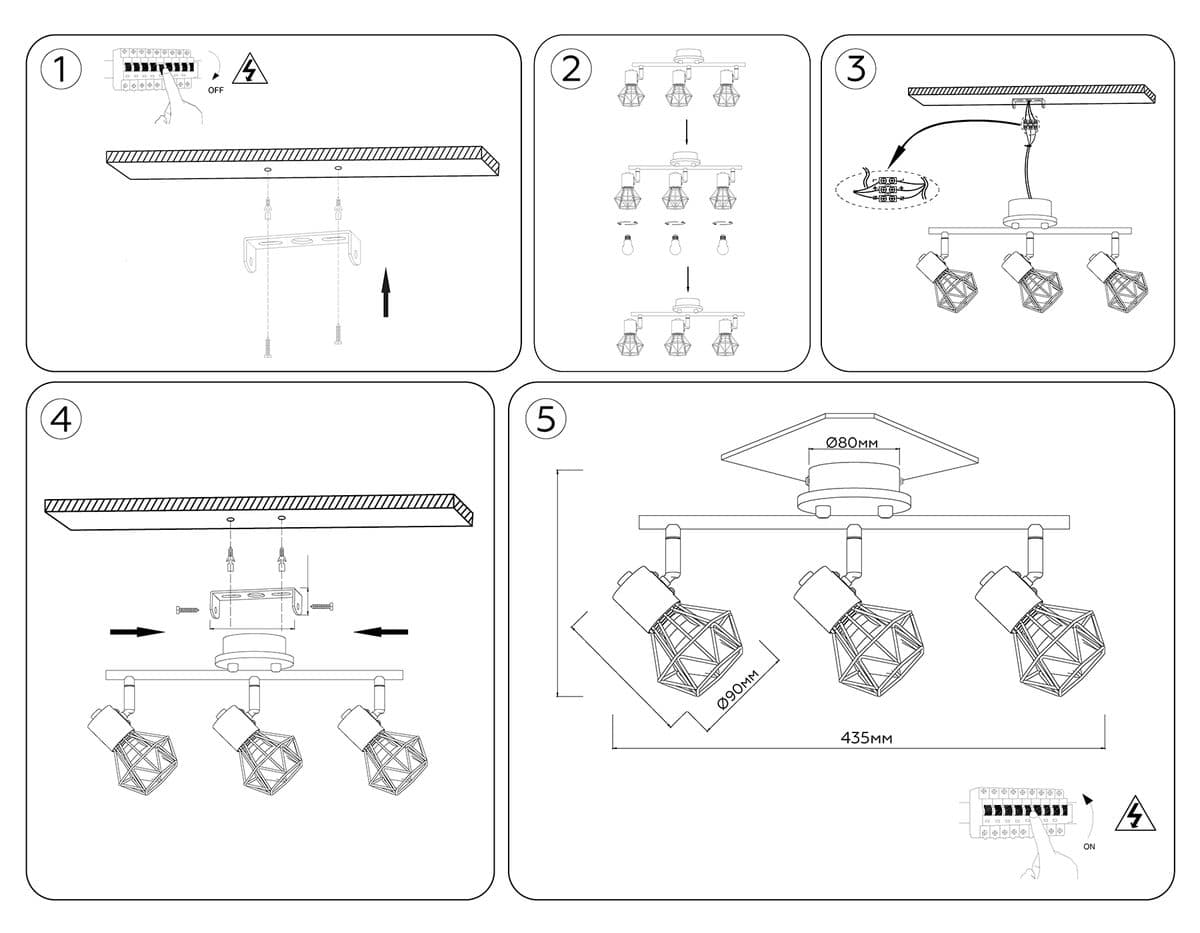 1

OFF

2

3

4

5

Ø80мм

Ø90мм

435мм

ON