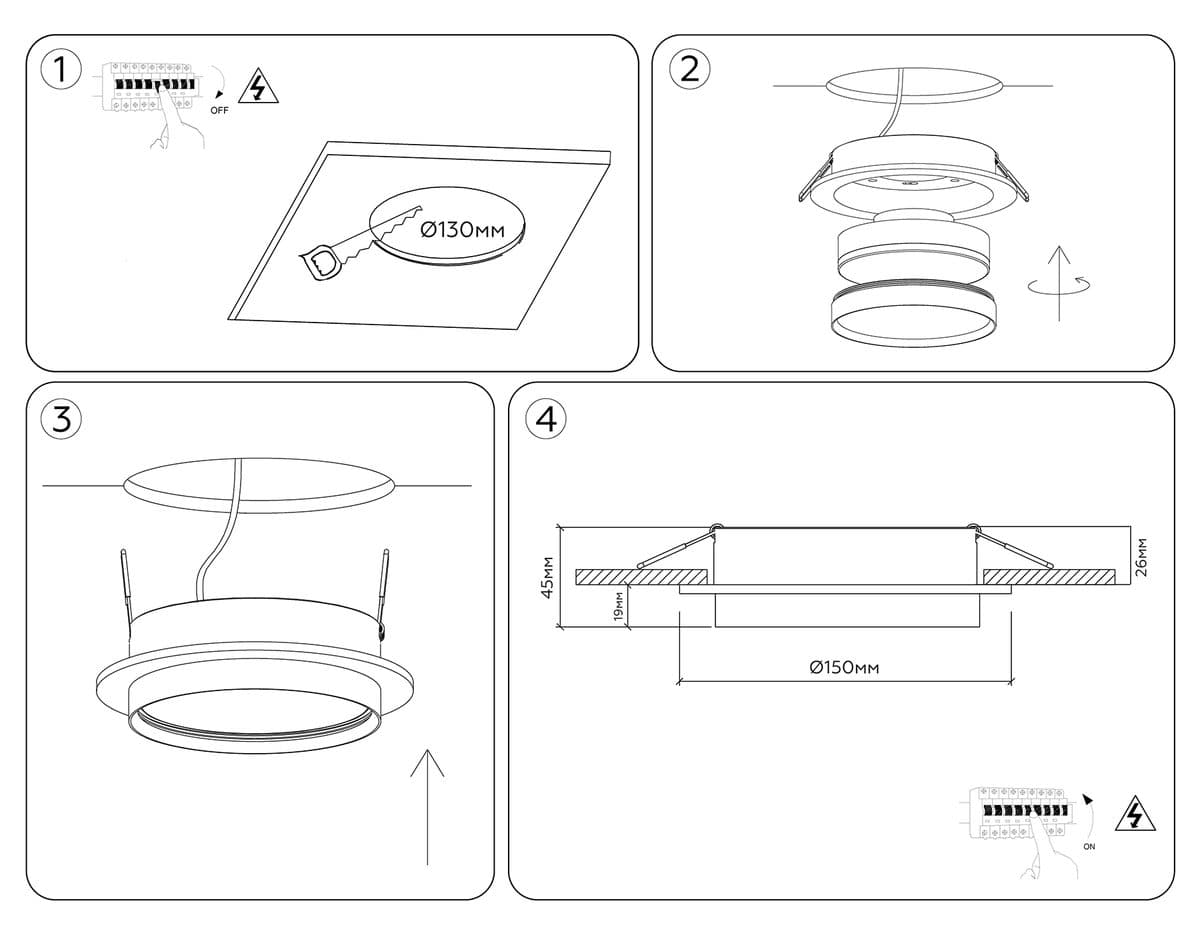 1

OFF

Ø130мм

2

3

4

45мм

19мм

26мм

Ø150мм

ON