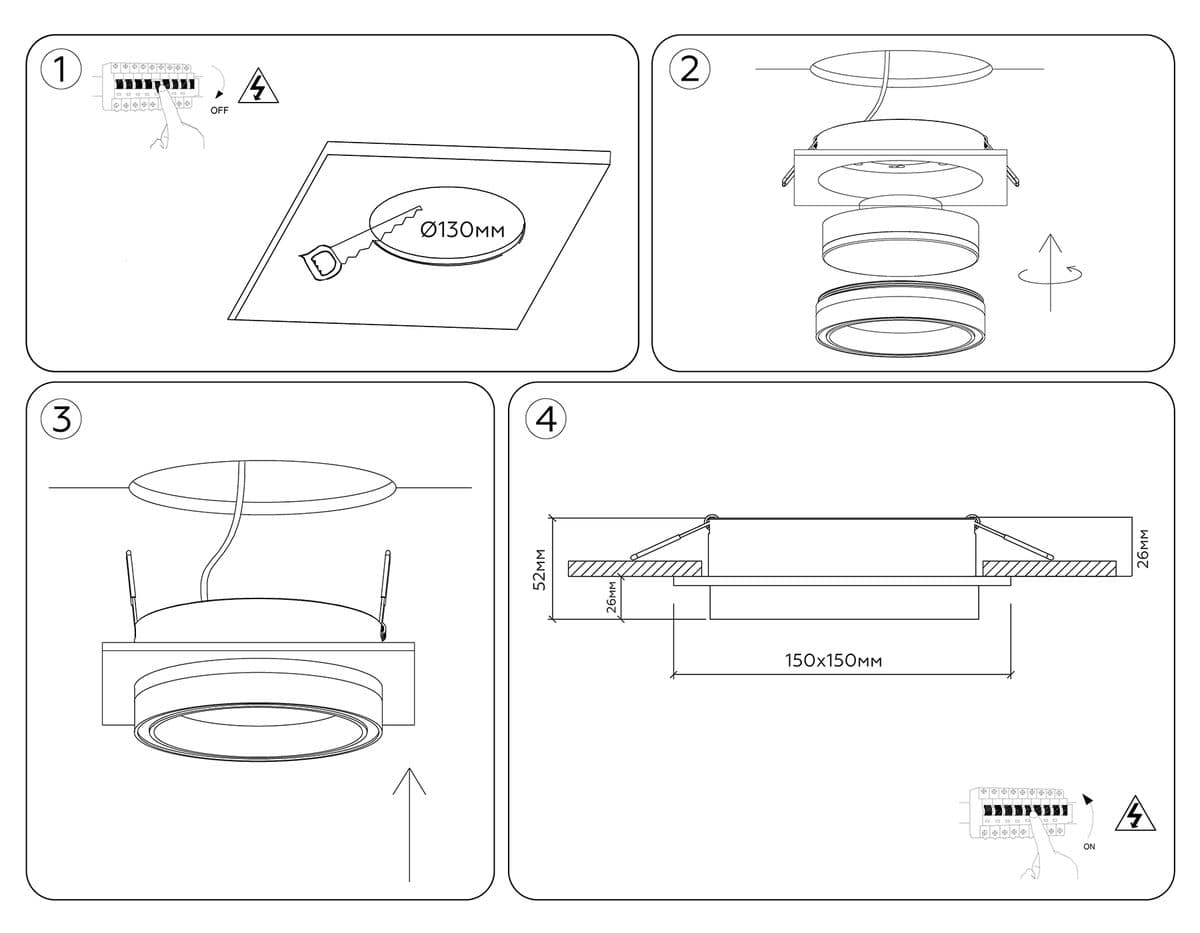 1

OFF

Ø130мм

2

3

4

52мм

26мм

26мм

150x150мм

ON