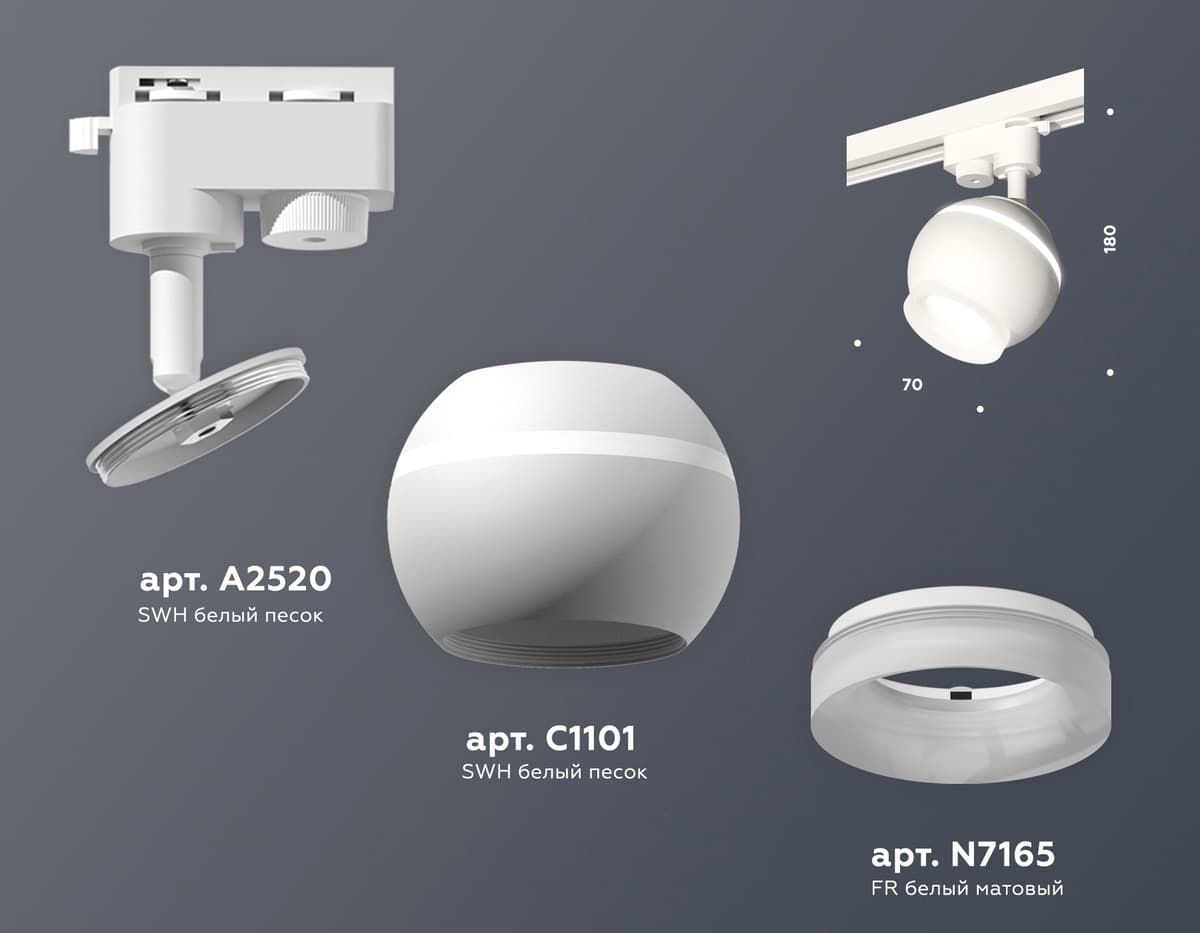 180

70

арт. A2520
SWH белый песок

арт. C1101
SWH белый песок

арт. N7165
FR белый матовый