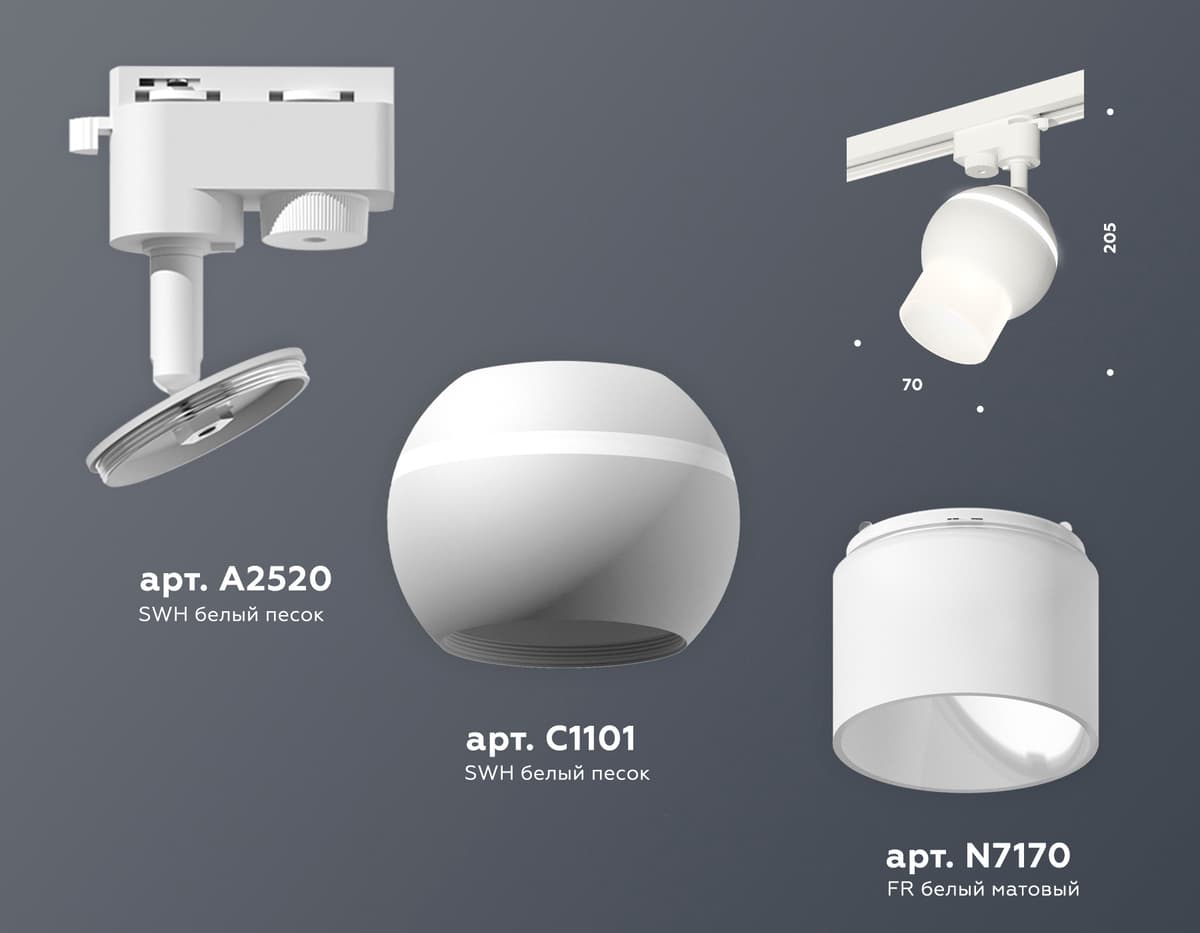 205

70

арт. A2520
SWH белый песок

арт. C1101
SWH белый песок

арт. N7170
FR белый матовый