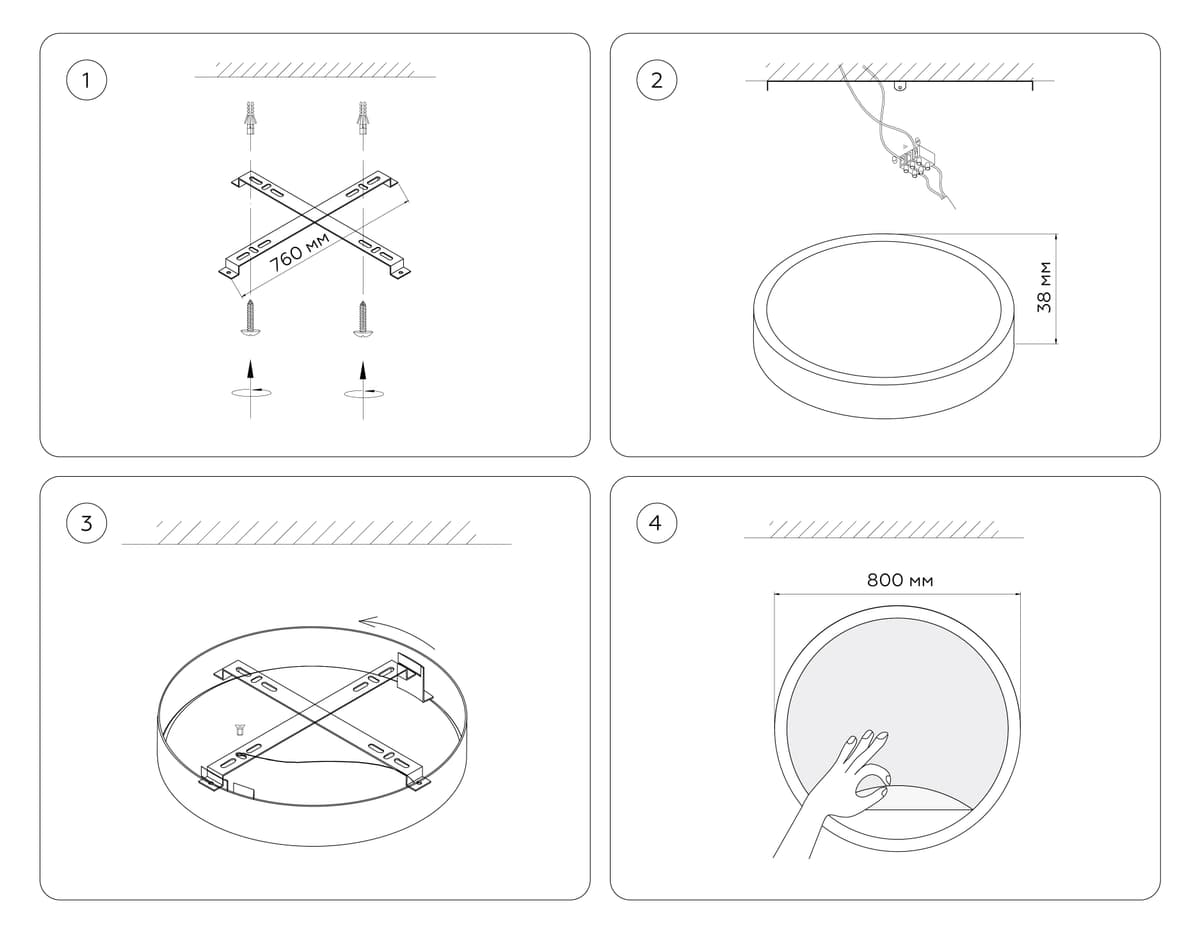 1

760 мм

2

38 мм

3

4

800 мм