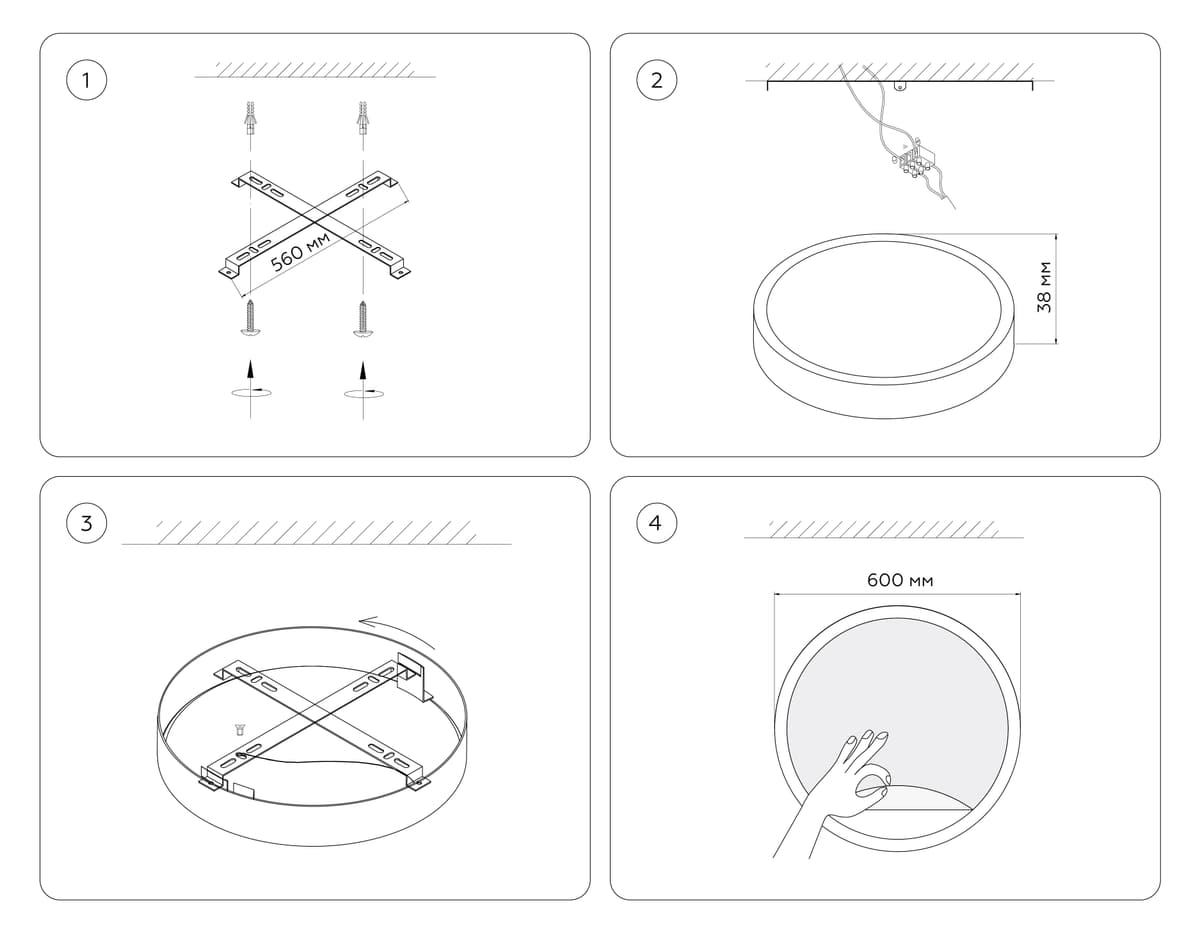 1

560 мм

2

38 мм

3

4

600 мм