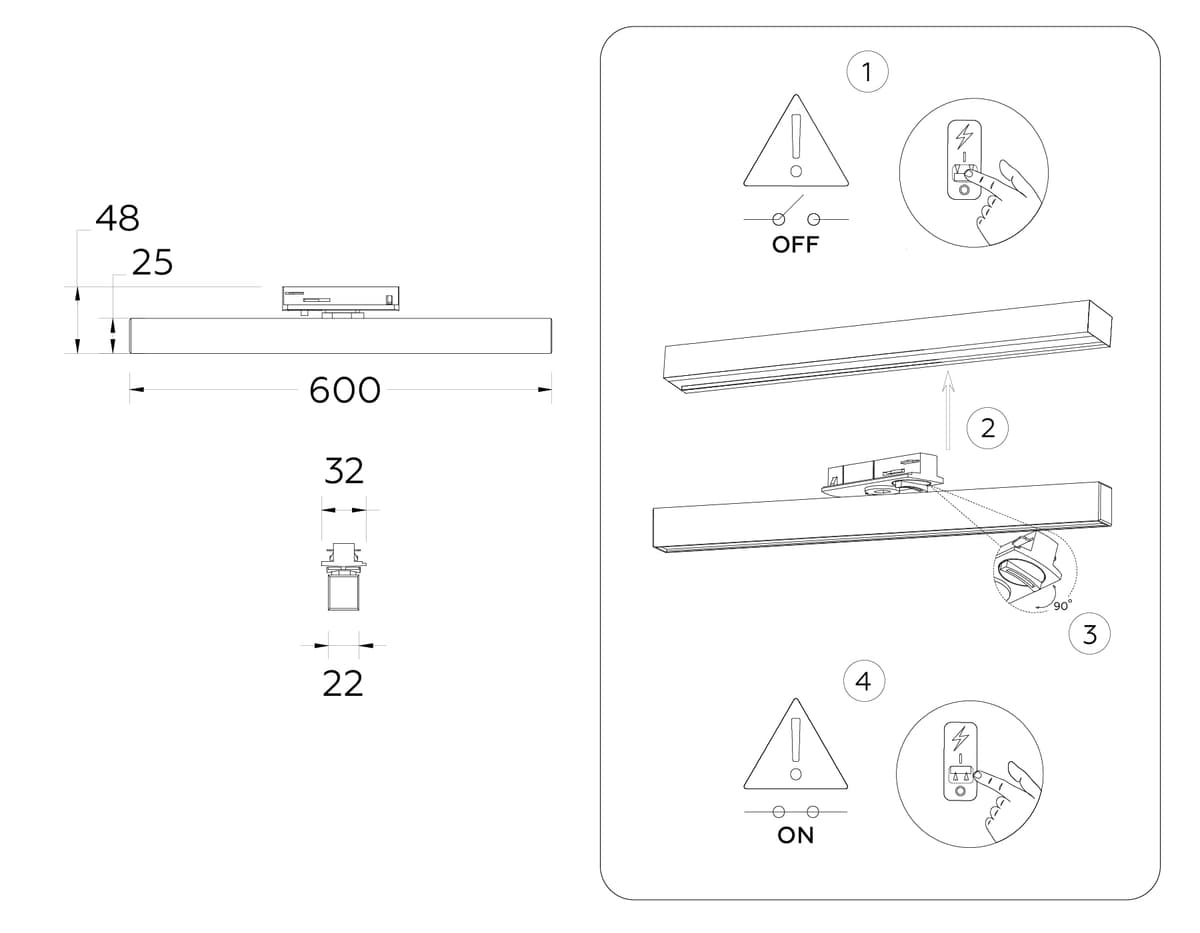 48
25
600
32
22

1
OFF
2
90°
3
4
ON