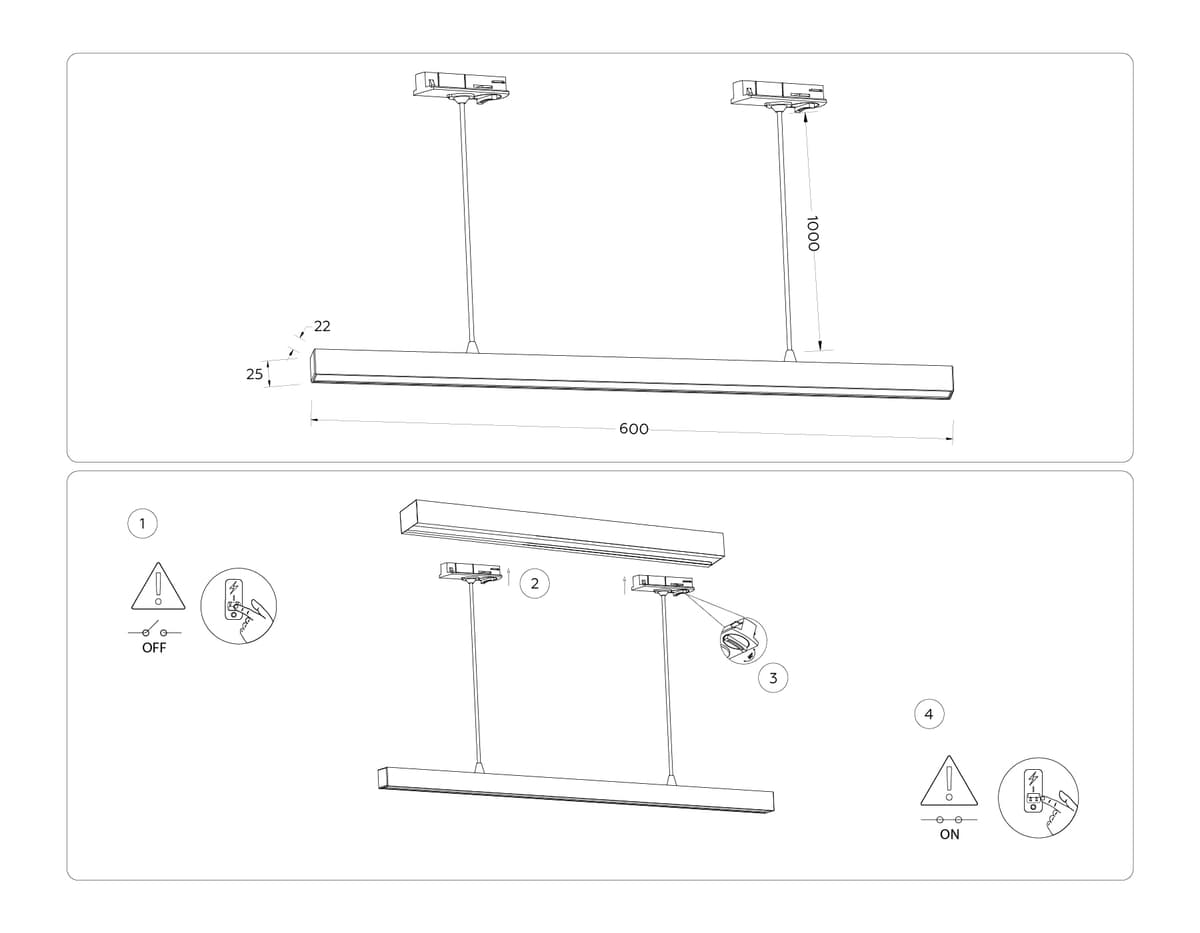 1000

22

25

600

1

OFF

2

3

4

ON