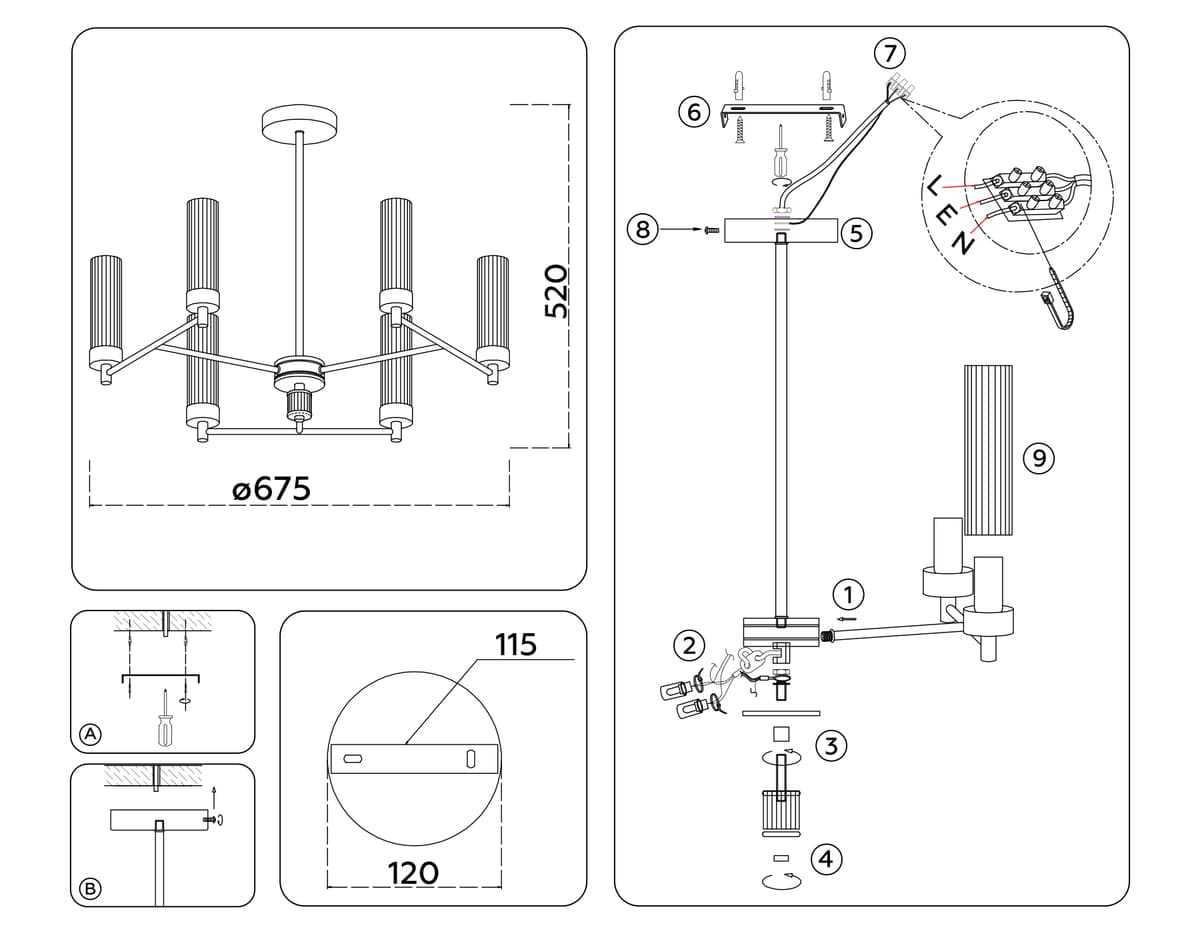 520

ø675

A

B

115

120

7

6

8

5

L

E

N

9

1

2

3

4