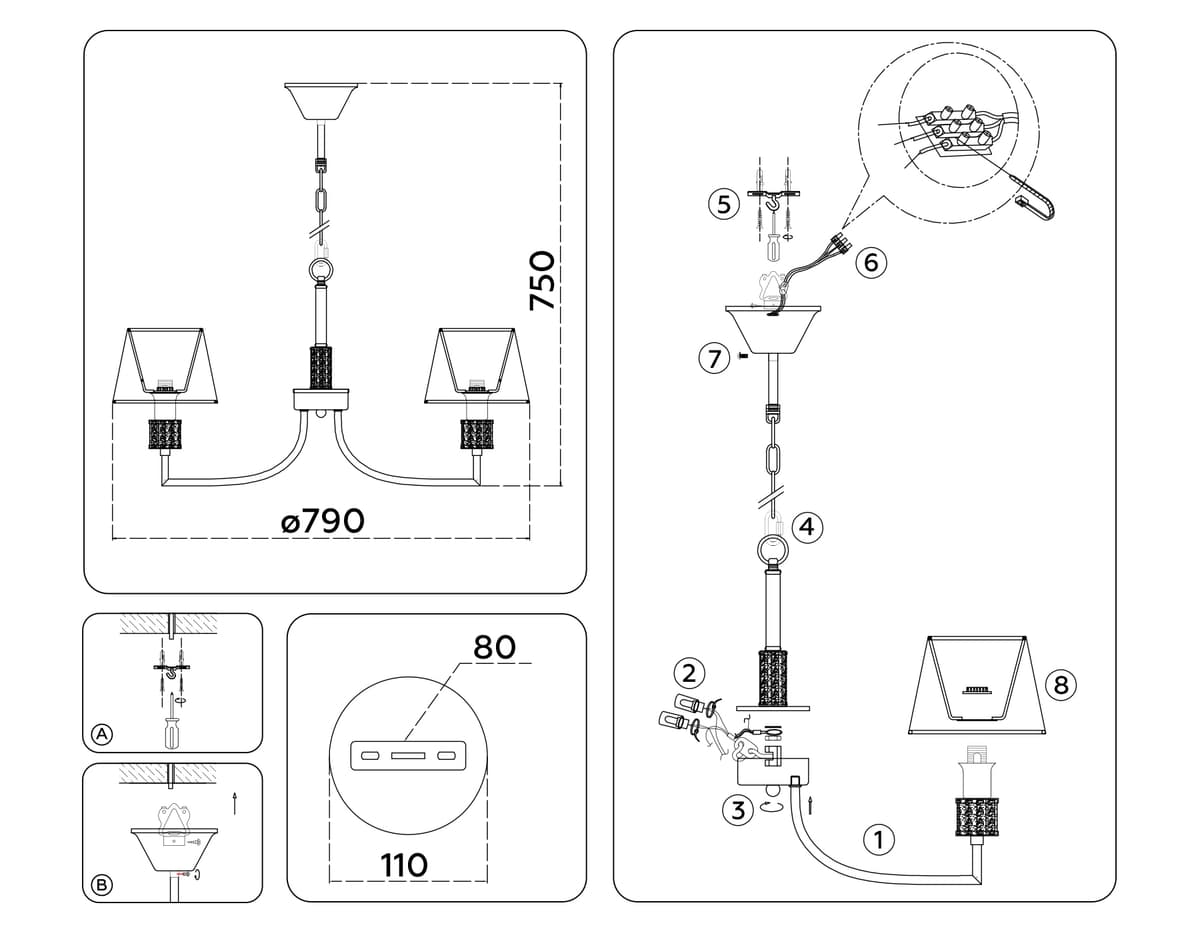 750
ø790
A
B
80
110
5
6
7
4
2
3
1
8