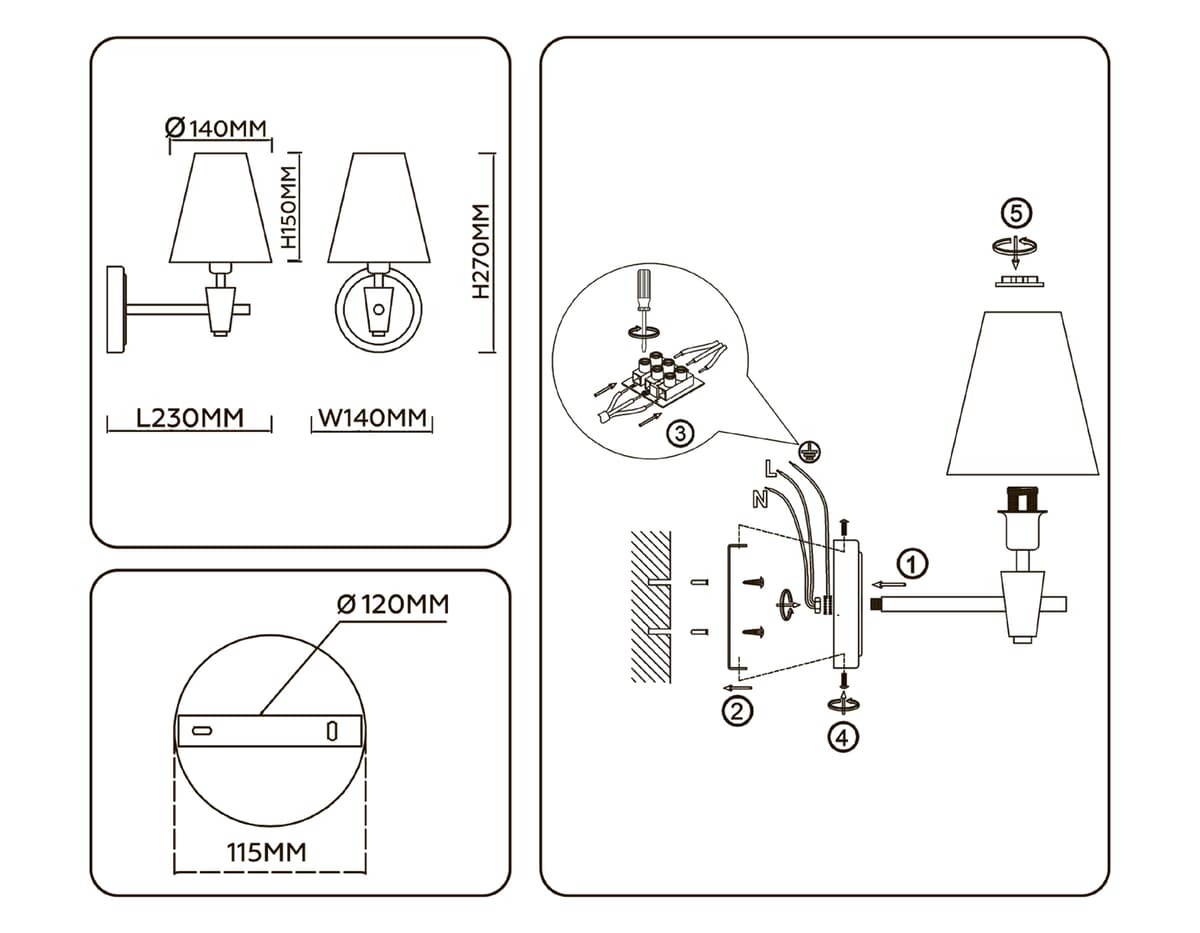 Ø140MM
H150MM
H270MM
L230MM
W140MM
Ø120MM
115MM
5
3
L
N
1
2
4