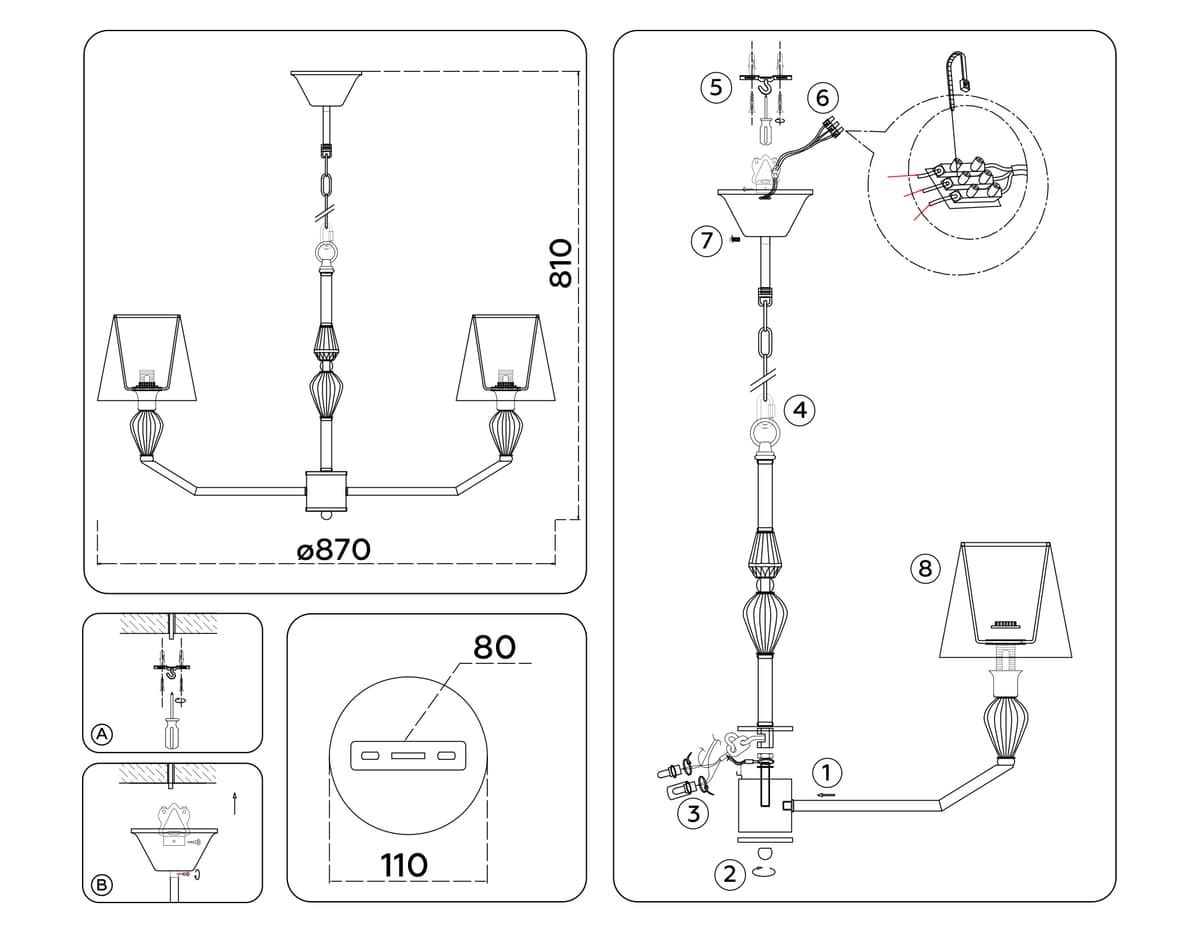 810

ø870

A

B

80

110

5

6

7

4

8

1

3

2