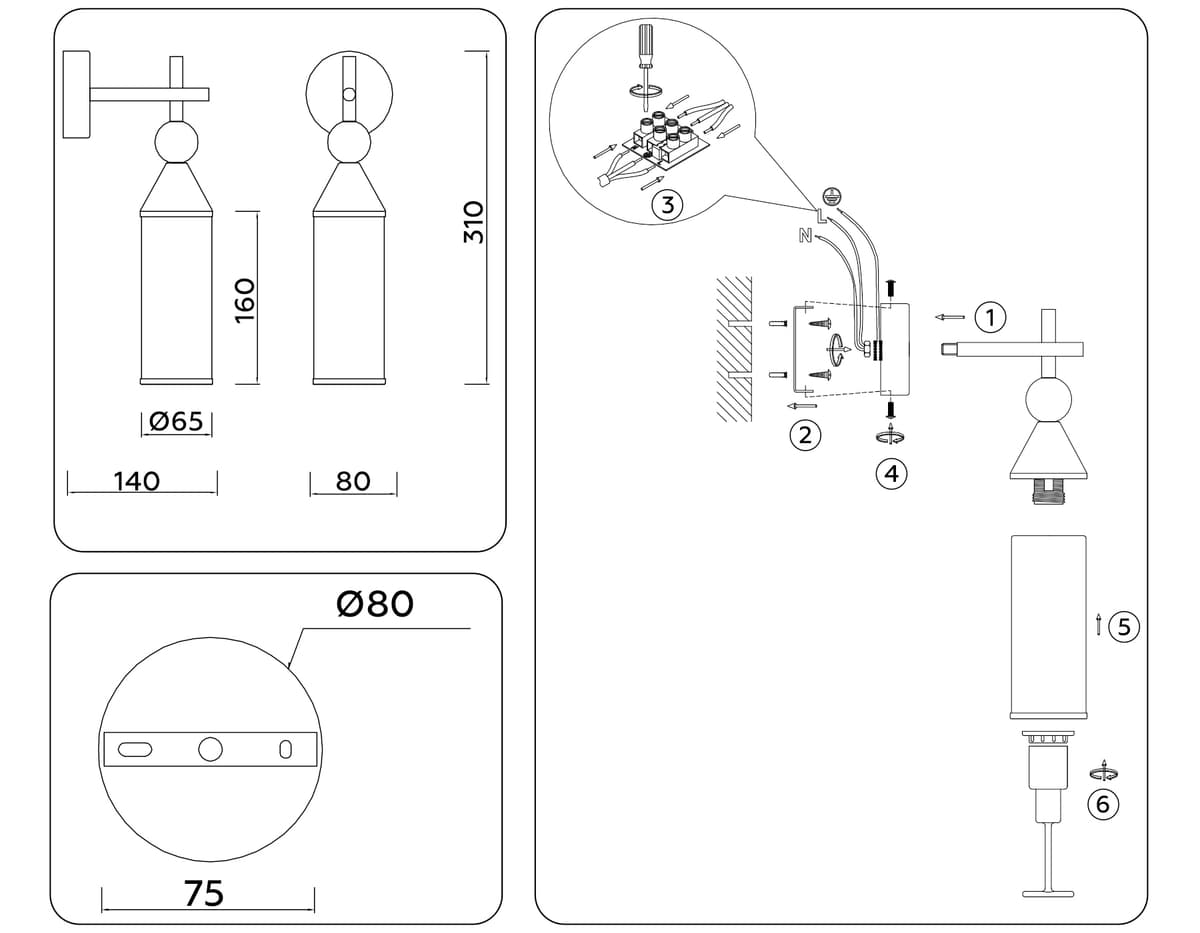 160
310
Ø65
140
80
Ø80
75
3
L
N
1
2
4
5
6