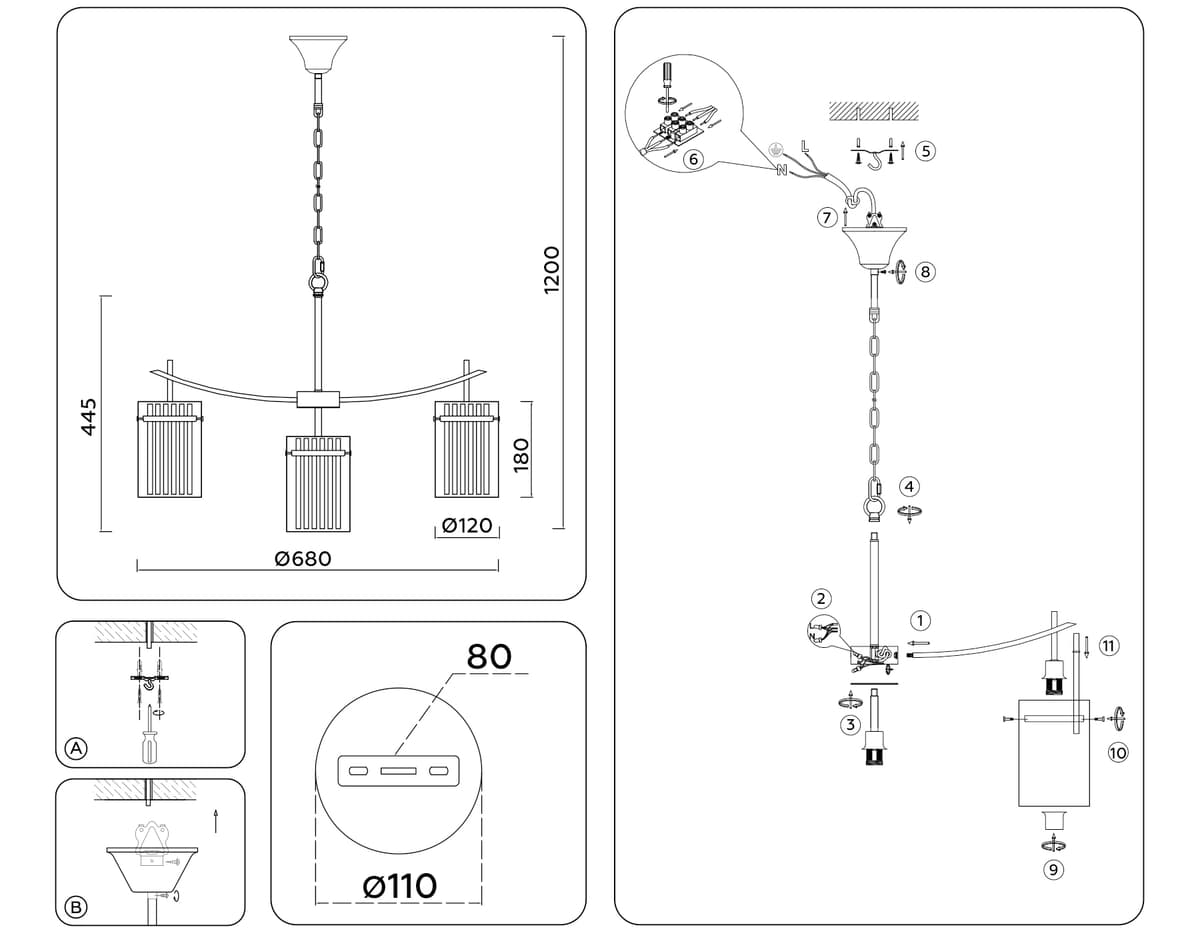 1200
445
180
Ø120
Ø680
A
B
80
Ø110
6
L
N
5
7
8
4
2
1
11
3
10
9