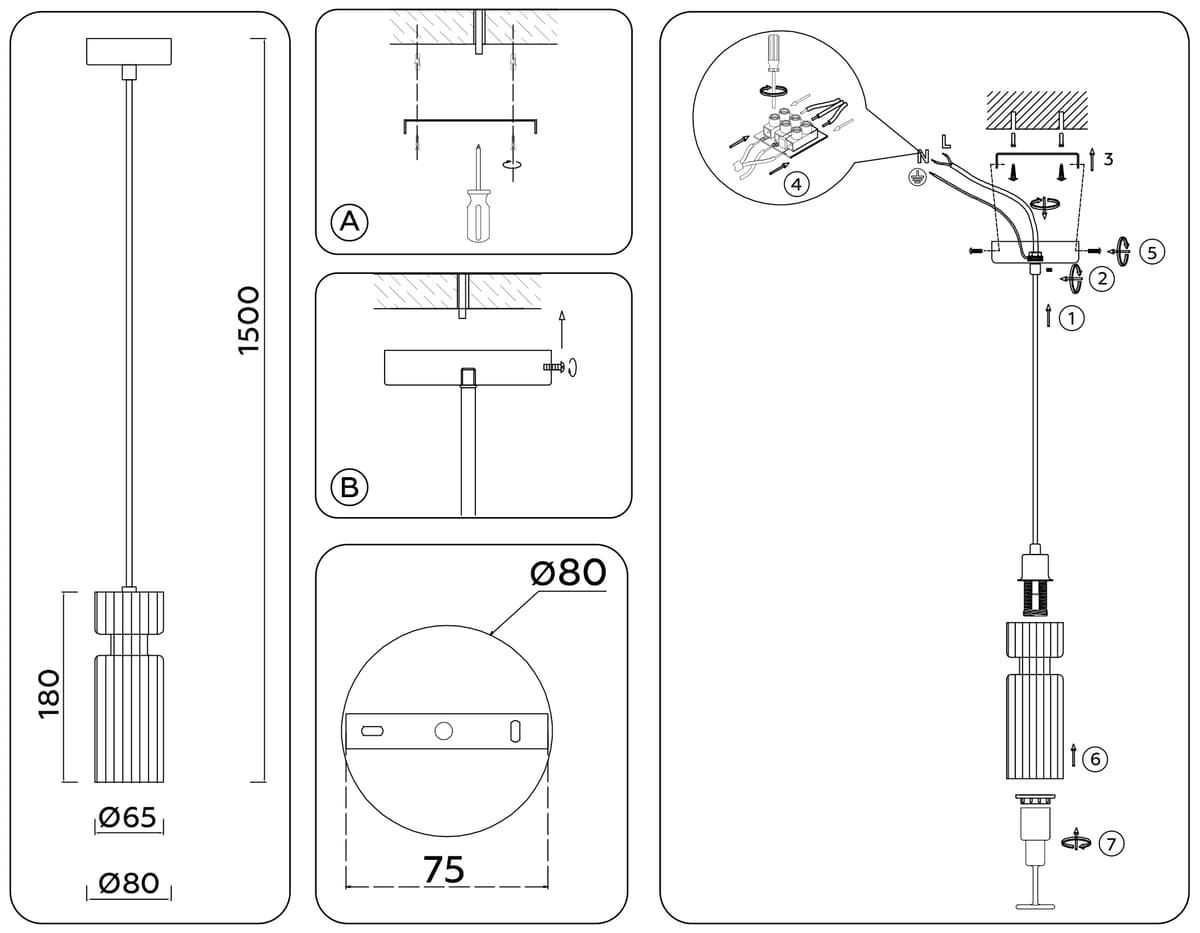 1500

180

Ø65

Ø80

A

B

Ø80

75

4

N L

3

5

2

1

6

7