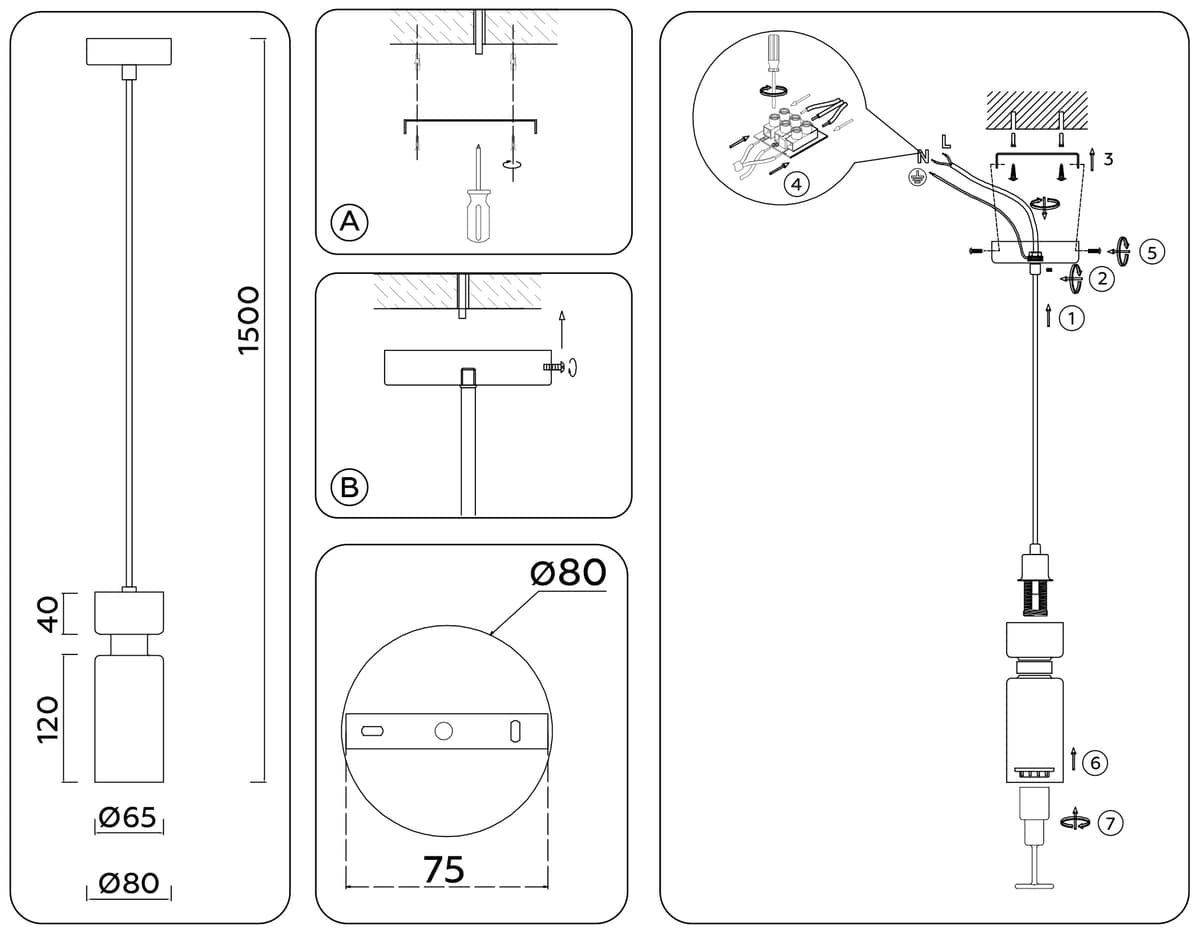 1500

40

120

Ø65

Ø80

A

B

Ø80

75

4

N L

3

5

2

1

6

7