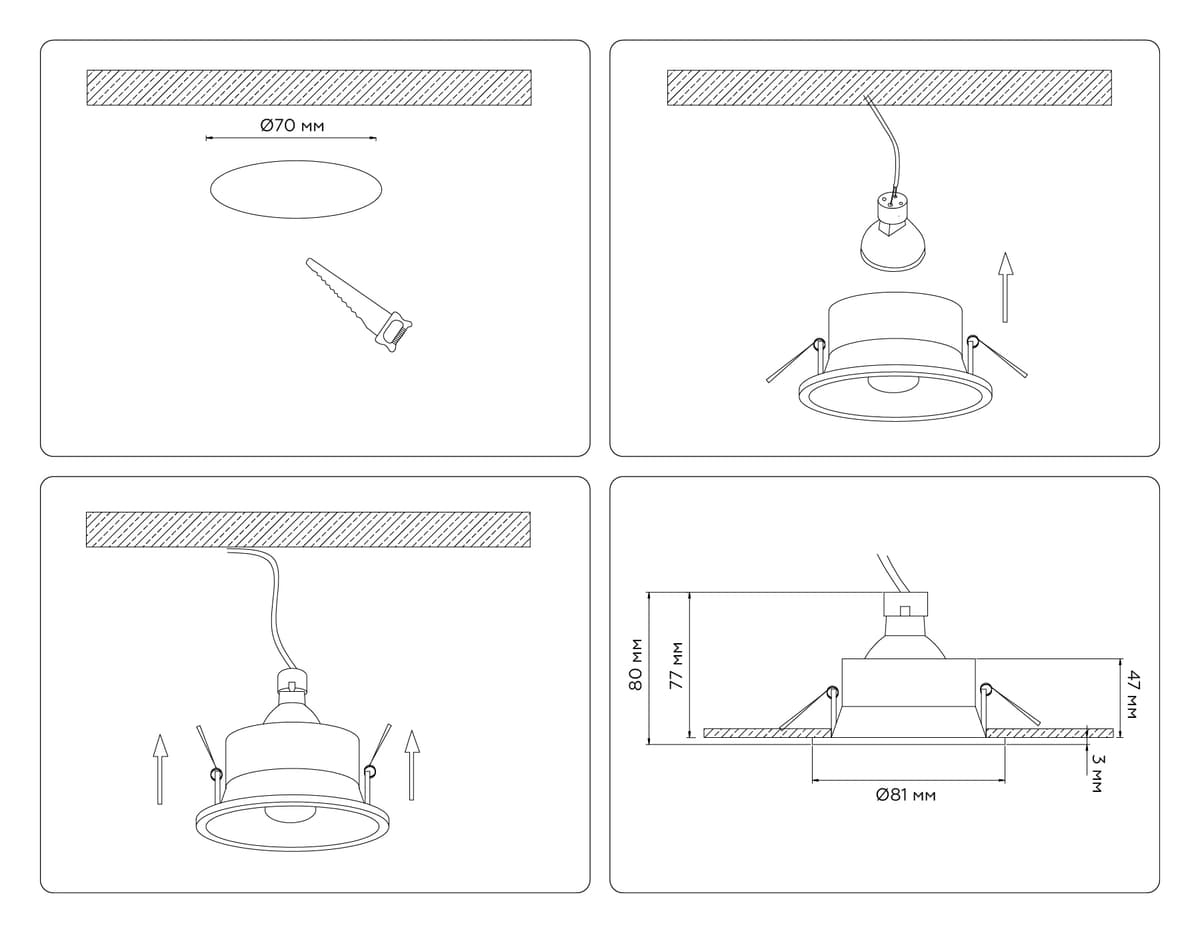 Ø70 мм

80 мм
77 мм
47 мм
3 мм
Ø81 мм