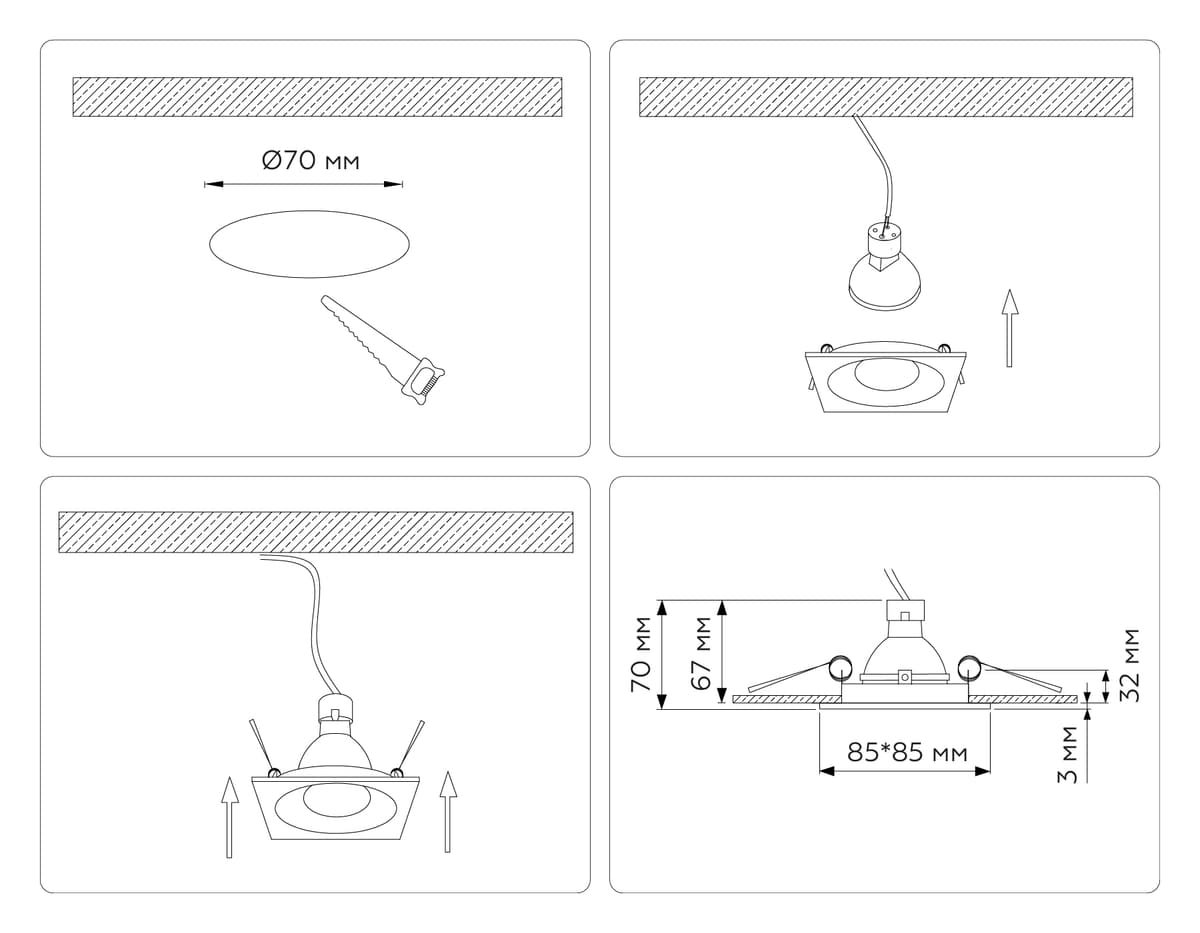 Ø70 мм

70 мм
67 мм
32 мм
85*85 мм
3 мм