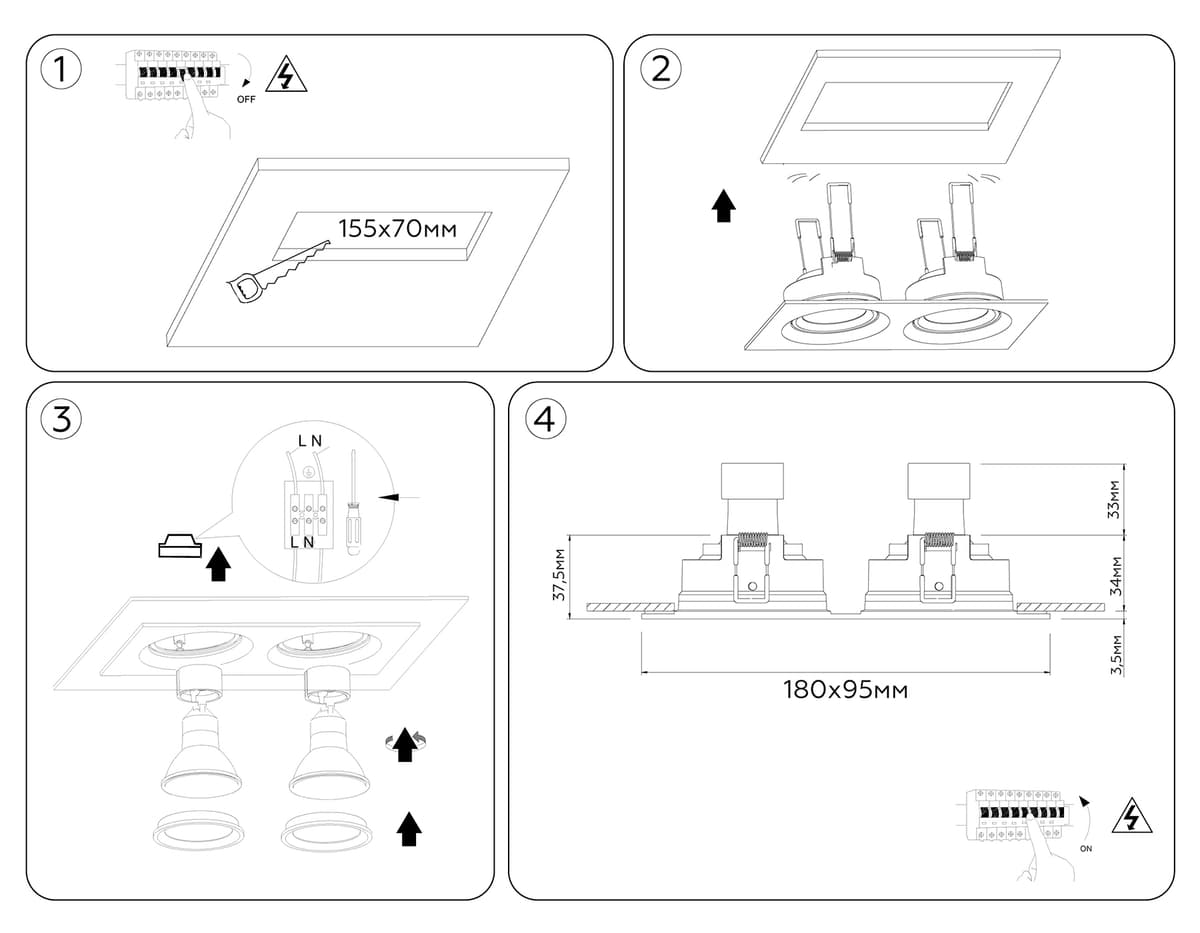 1

OFF

155x70мм

2

3

L N

L N

4

37,5мм

33мм

34мм

3,5мм

180x95мм

ON