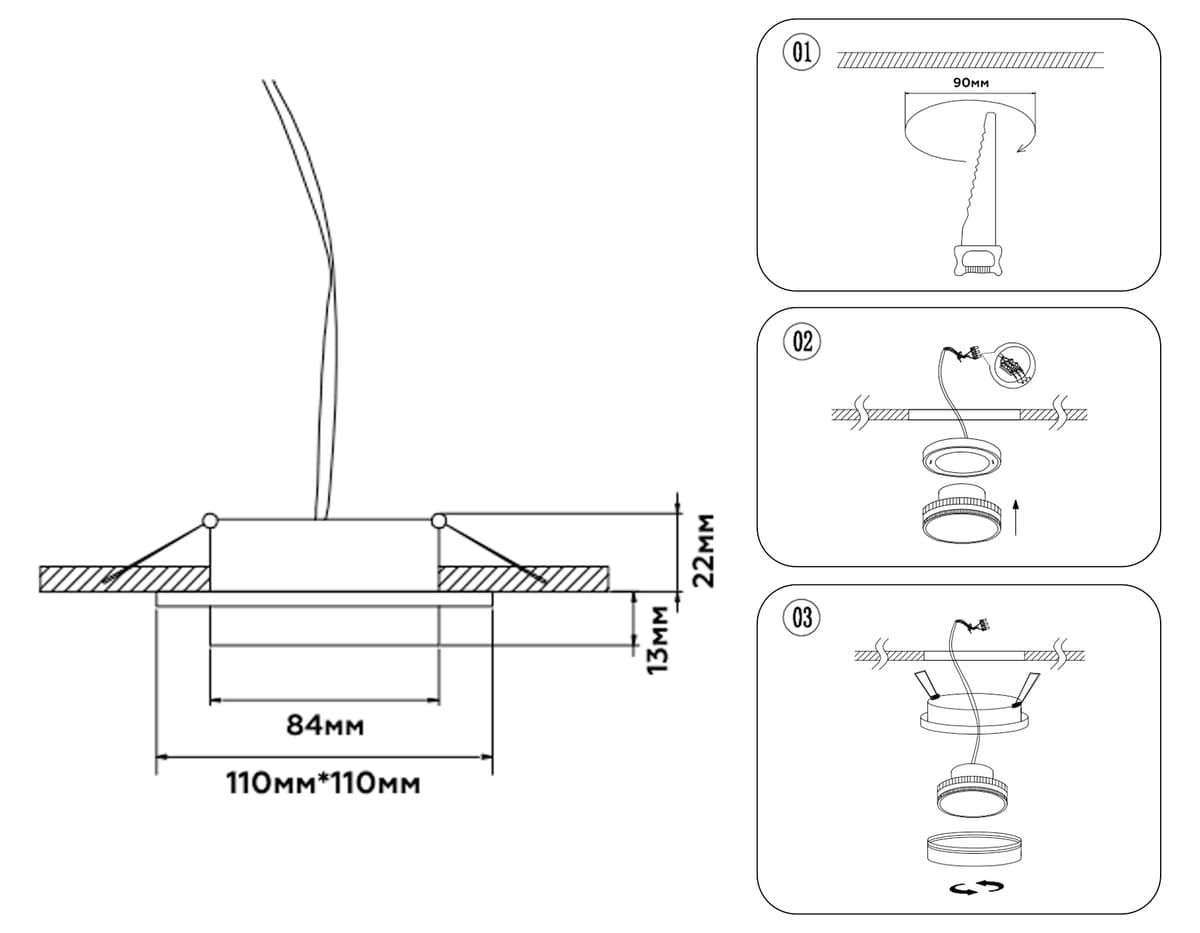 22мм
13мм
84мм
110мм*110мм
01
90мм
02
03