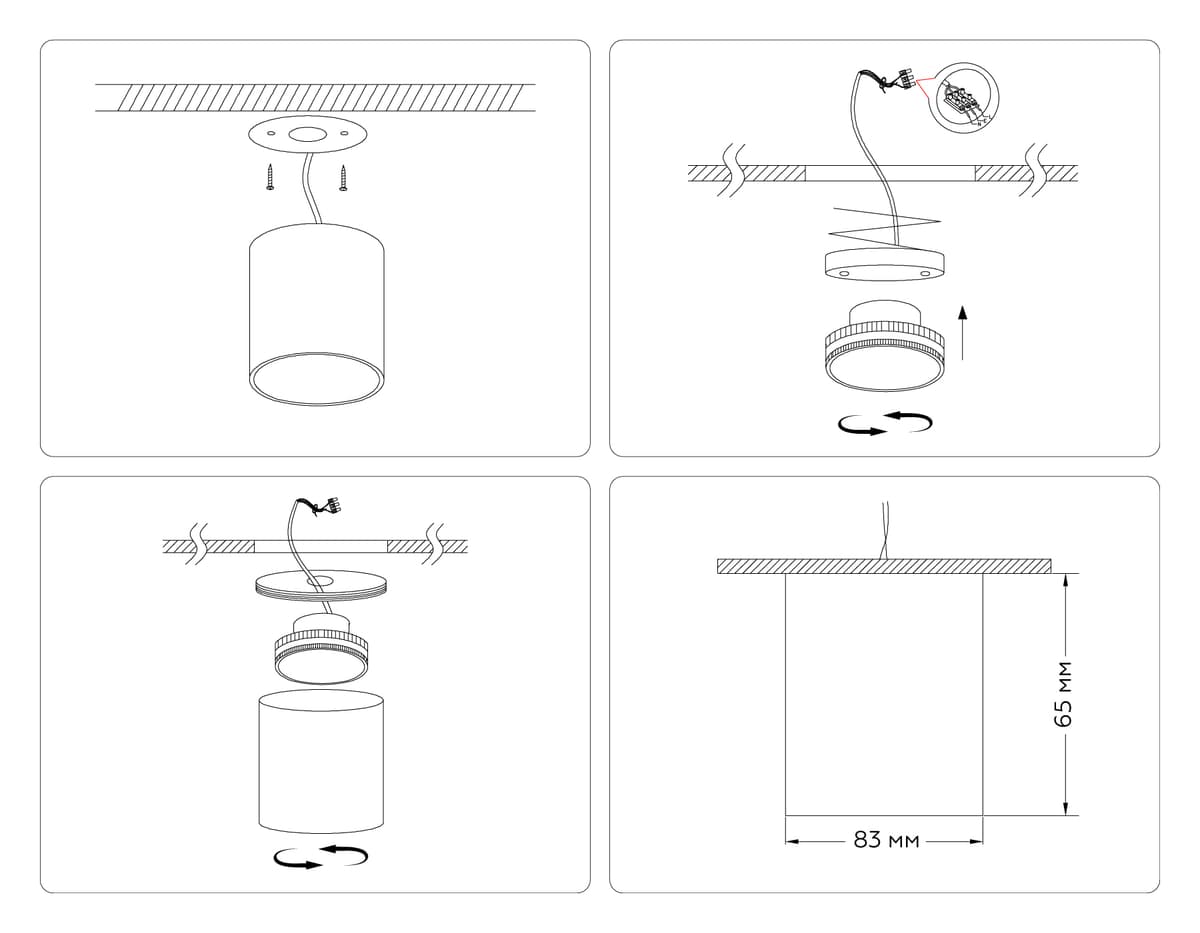 65 мм

83 мм