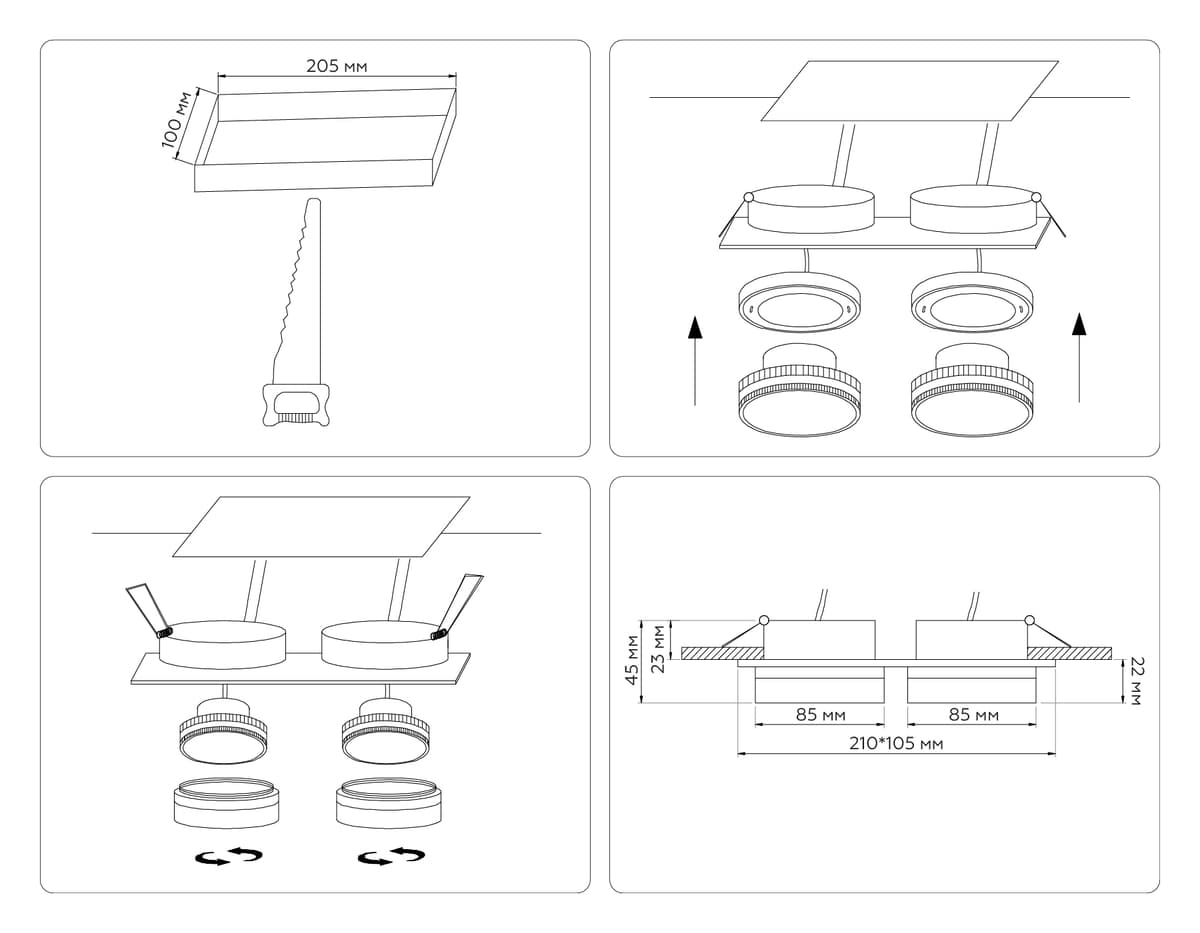 205 мм
100 мм

45 мм
23 мм
22 мм
85 мм
85 мм
210*105 мм