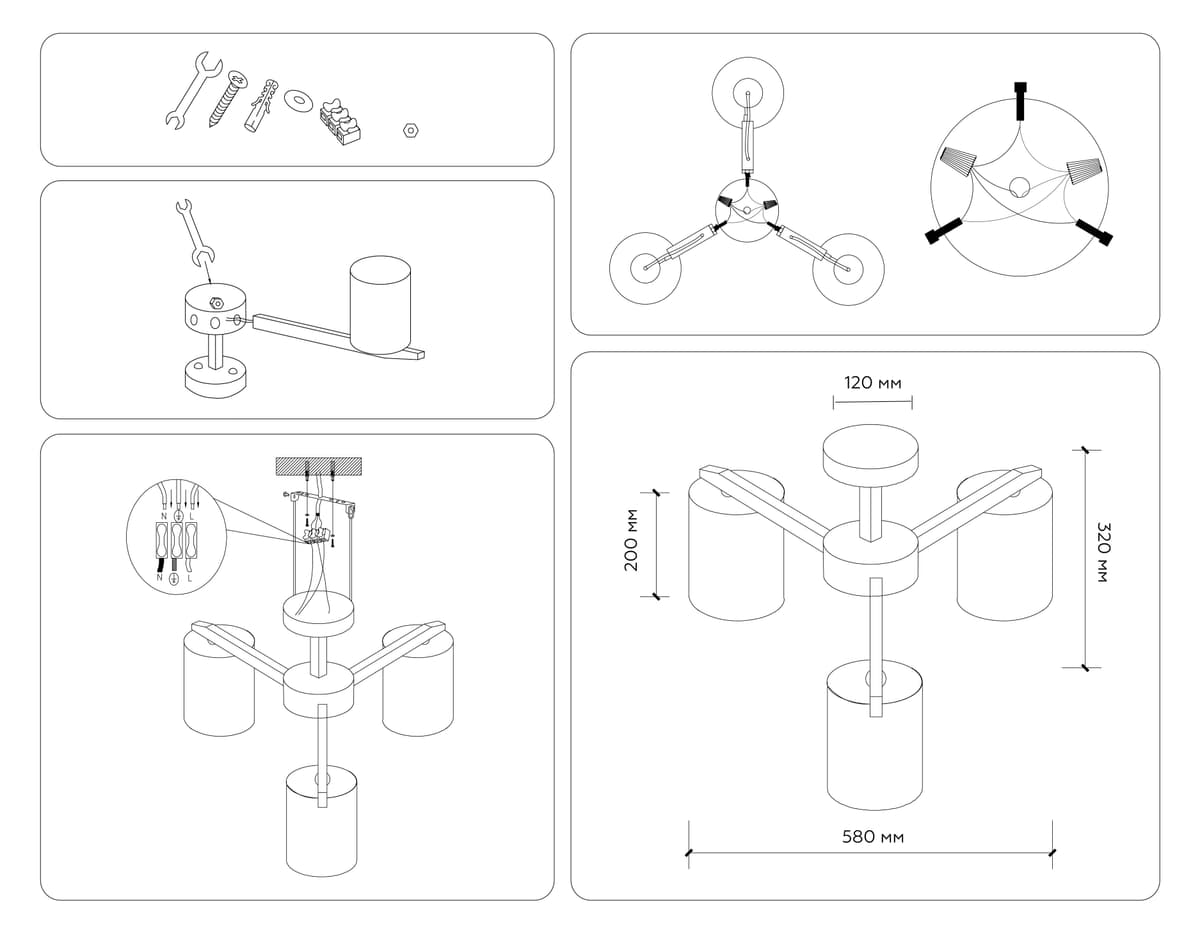 N
L
N
L

120 мм
200 мм
320 мм
580 мм